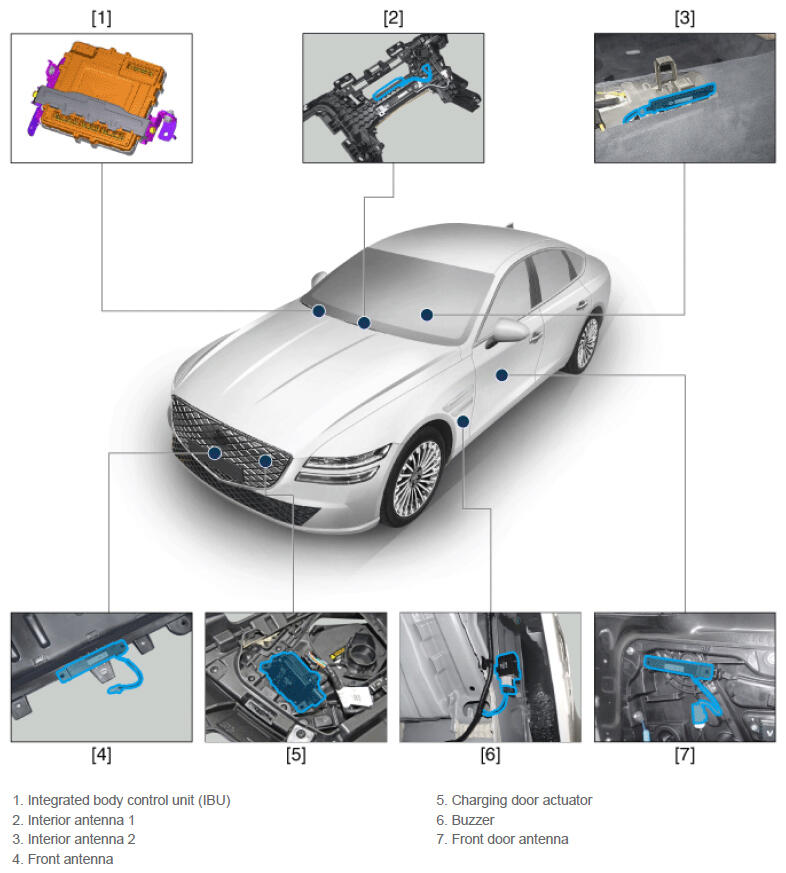 [1]

[2]

[3]

[4]

[5]

[6]

[7]

1. Integrated body control unit (IBU)
2. Interior antenna 1
3. Interior antenna 2
4. Front antenna

5. Charging door actuator
6. Buzzer
7. Front door antenna