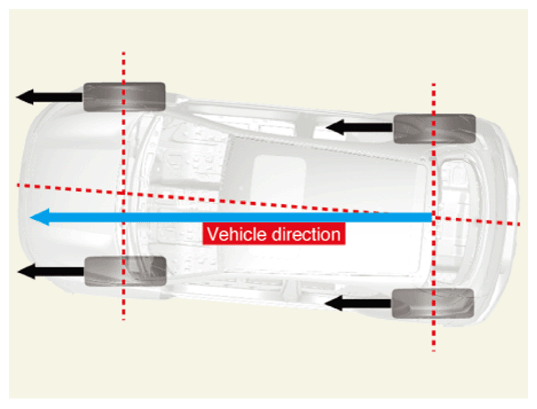 Vehicle direction