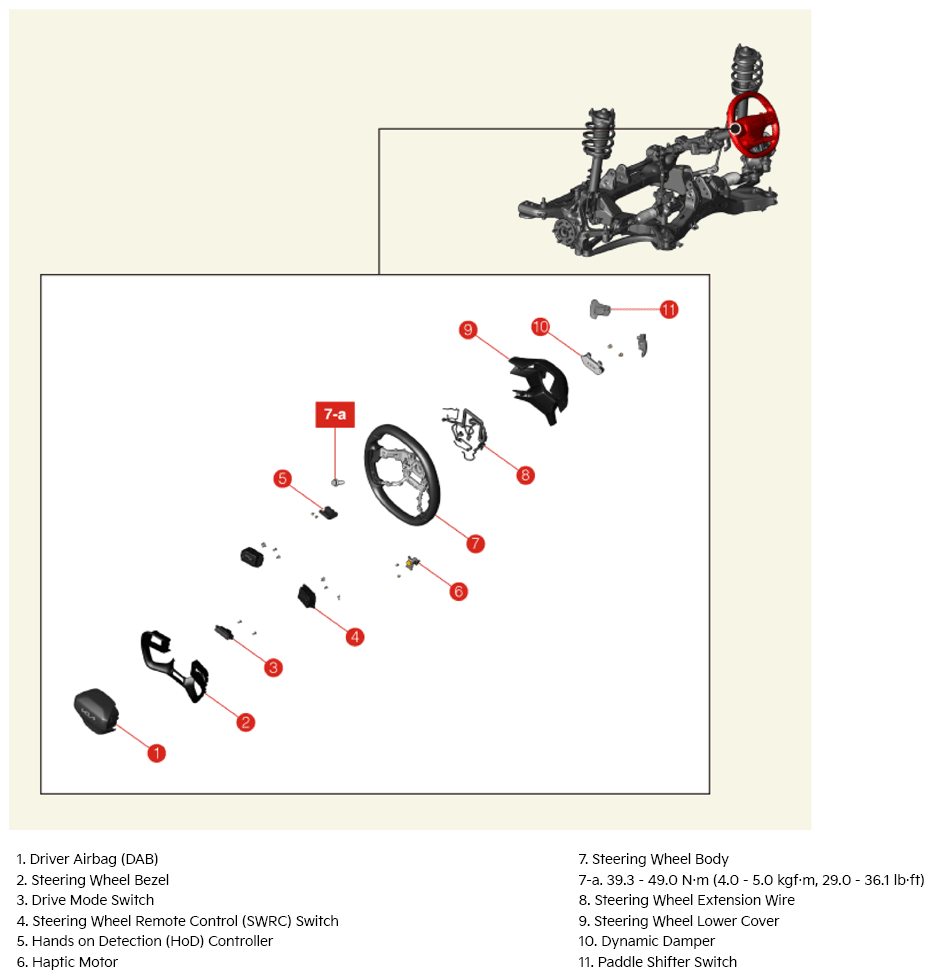 11

10

9

7-a

8

5

7

6

4

3

2

1

1. Driver Airbag (DAB)
2. Steering Wheel Bezel
3. Drive Mode Switch
4. Steering Wheel Remote Control (SWRC) Switch
5. Hands on Detection (HoD) Controller
6. Haptic Motor

7. Steering Wheel Body
7-a. 39.3 - 49.0 N·m (4.0 - 5.0 kgf·m, 29.0 - 36.1 lb·ft)
8. Steering Wheel Extension Wire
9. Steering Wheel Lower Cover
10. Dynamic Damper
11. Paddle Shifter Switch