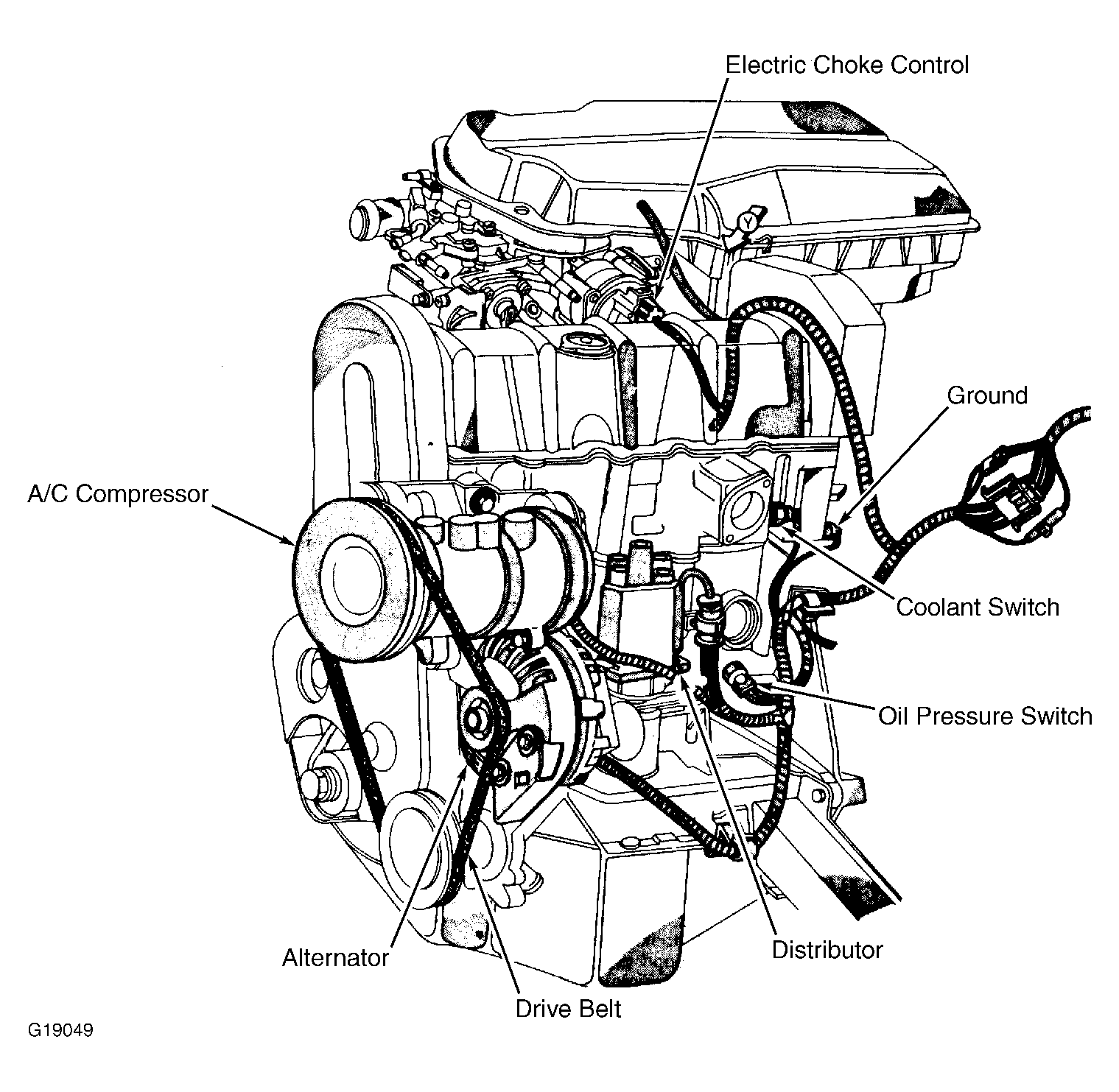 Electric Choke Control

Ground

A/C Compressor

Coolant Switch

Oil Pressure Switch

Alternator

Distributor

Drive Belt

G19049