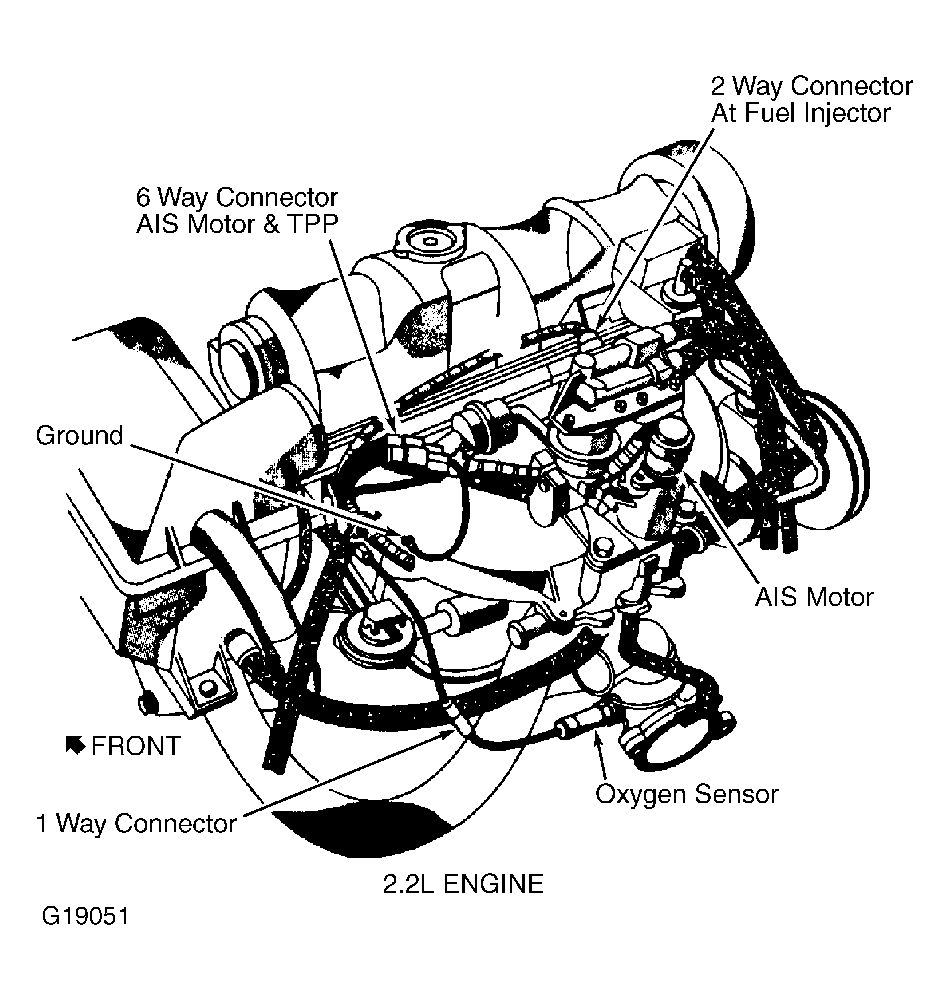 2 Way Connector
At Fuel Injector

6 Way Connector
AIS Motor & TPP

Ground

AIS Motor

FRONT

Oxygen Sensor

1 Way Connector

2.2L ENGINE

G19051