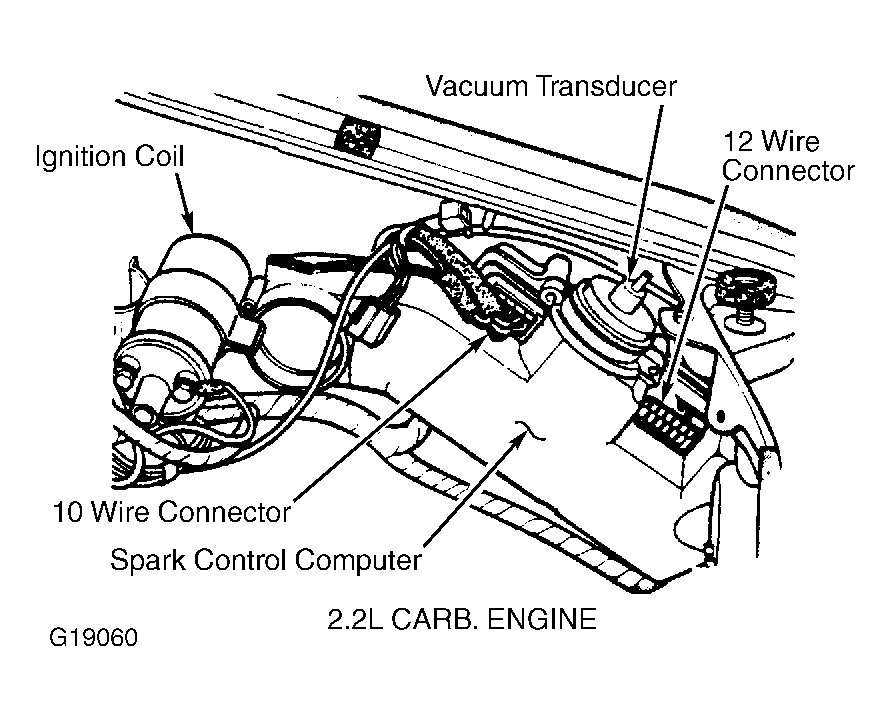 Vacuum Transducer

Ignition Coil

12 Wire Connector

10 Wire Connector

Spark Control Computer

2.2L CARB. ENGINE

G19060