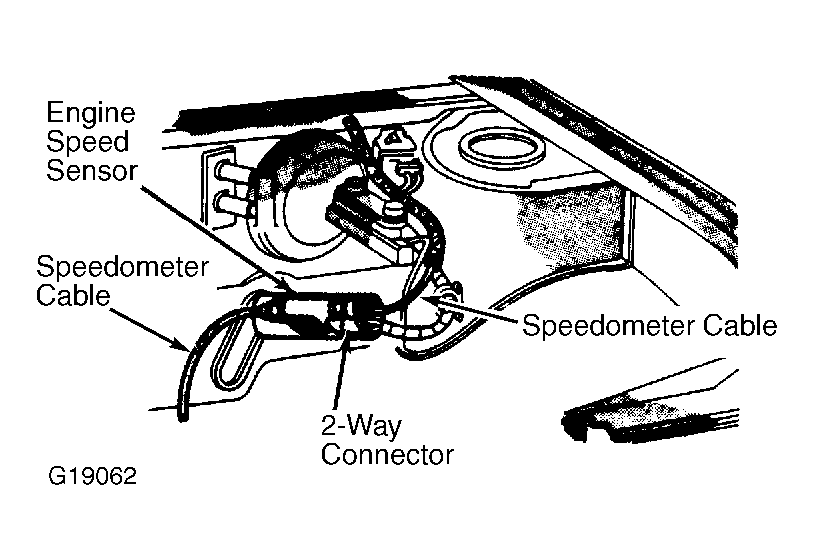 Engine Speed Sensor

Speedometer Cable

Speedometer Cable

2-Way Connector

G19062