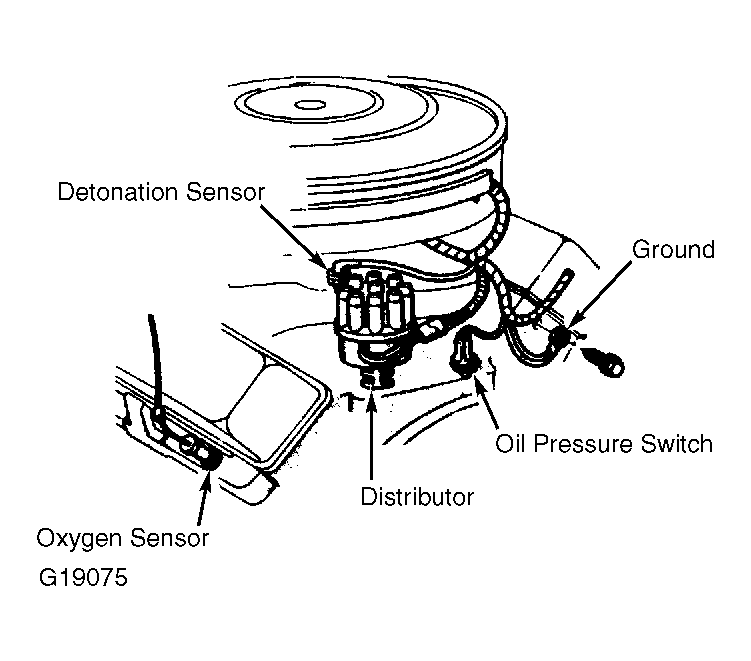 Detonation Sensor
Ground
Oil Pressure Switch
Distributor
Oxygen Sensor
G19075