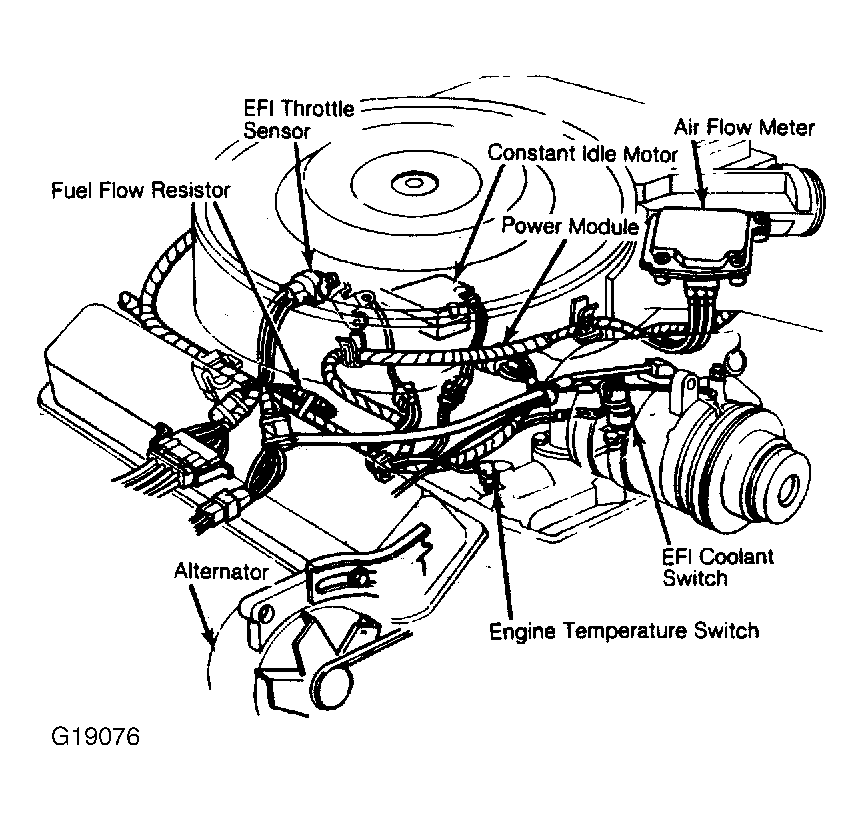 EFI Throttle Sensor

Air Flow Meter

Constant Idle Motor

Fuel Flow Resistor

Power Module

Alternator

EFI Coolant Switch

Engine Temperature Switch

G19076