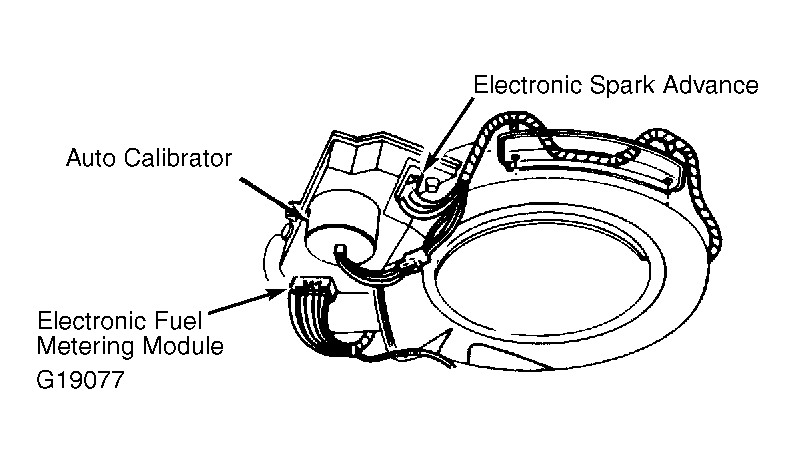 Electronic Spark Advance

Auto Calibrator

Electronic Fuel Metering Module

G19077