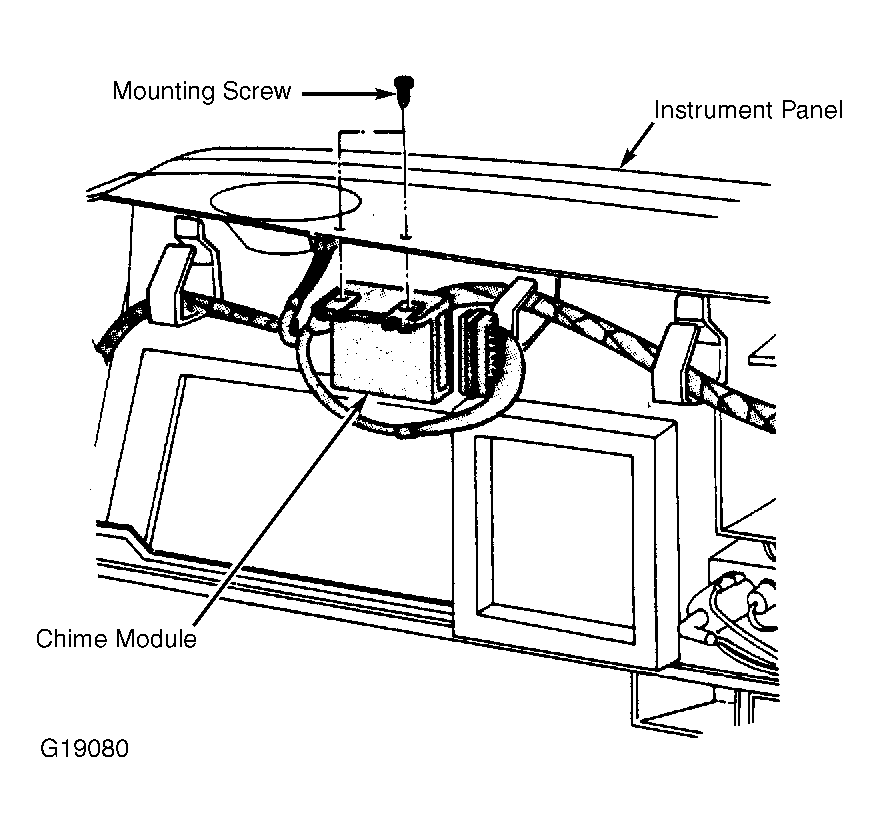 Mounting Screw

Instrument Panel

Chime Module

G19080