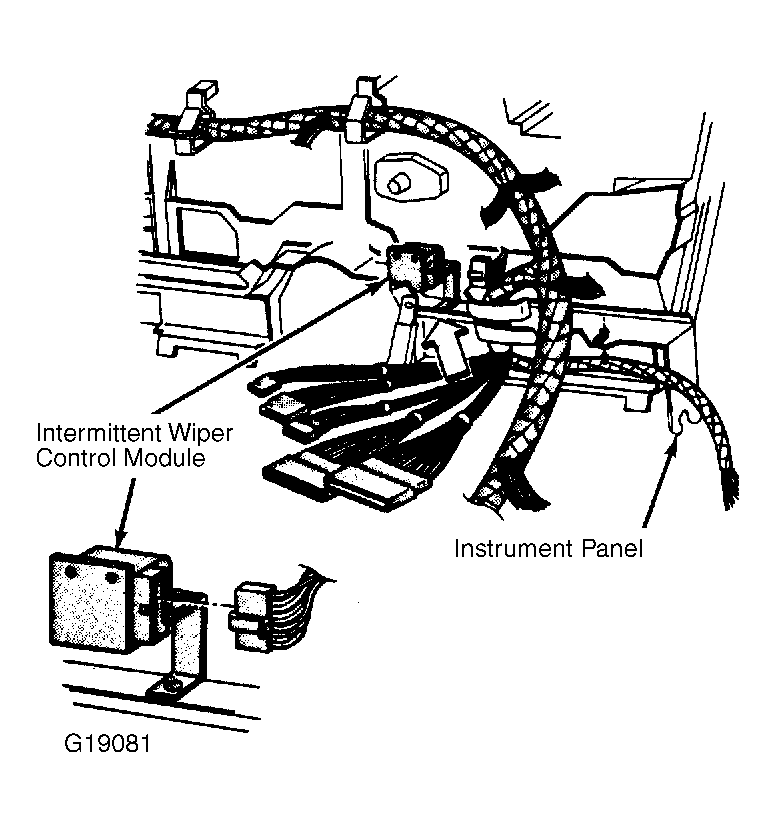 Intermittent Wiper
Control Module

Instrument Panel

G19081