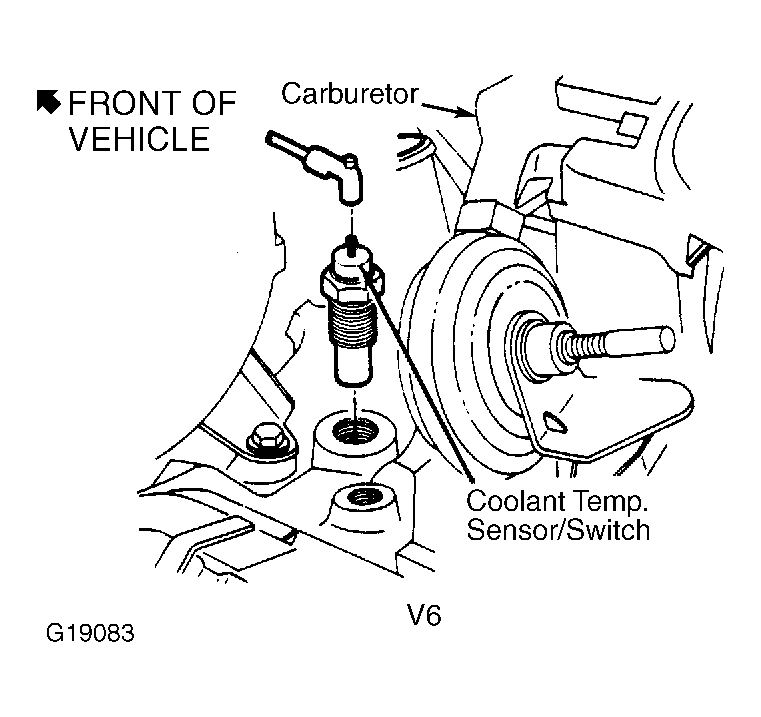 FRONT OF VEHICLE

Carburetor

Coolant Temp. Sensor/Switch

V6

G19083