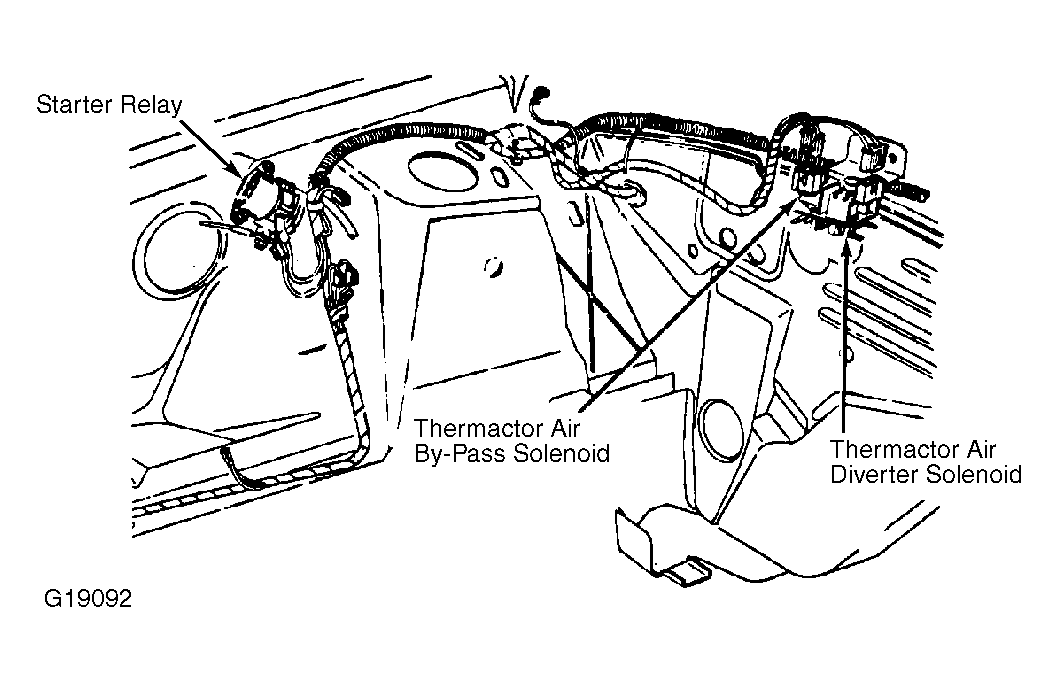 Starter Relay

Thermactor Air
By-Pass Solenoid

Thermactor Air
Diverter Solenoid

G19092