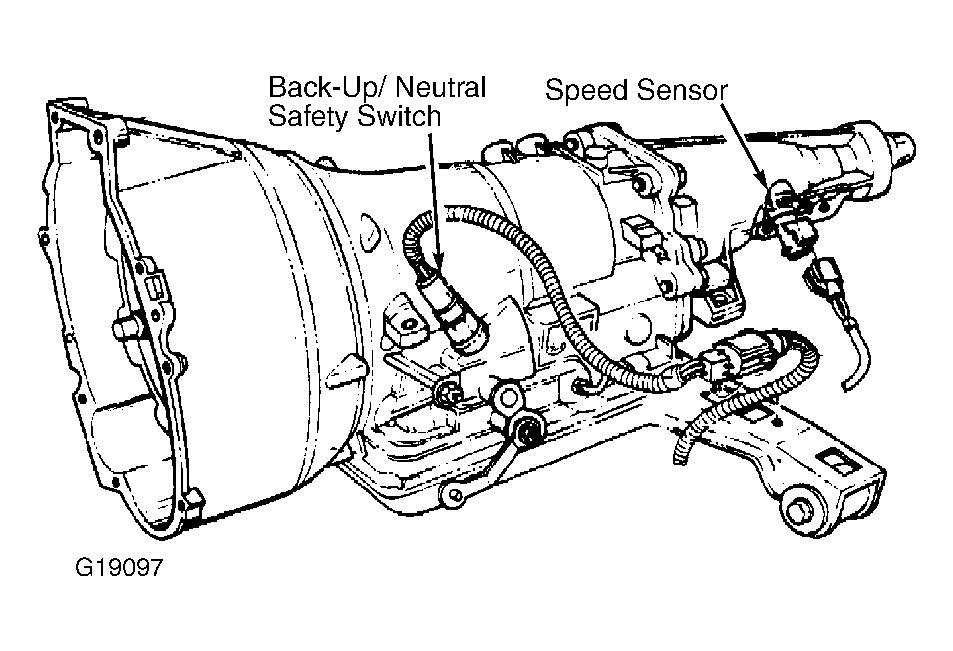 Back-Up/ Neutral Safety Switch

Speed Sensor

G19097