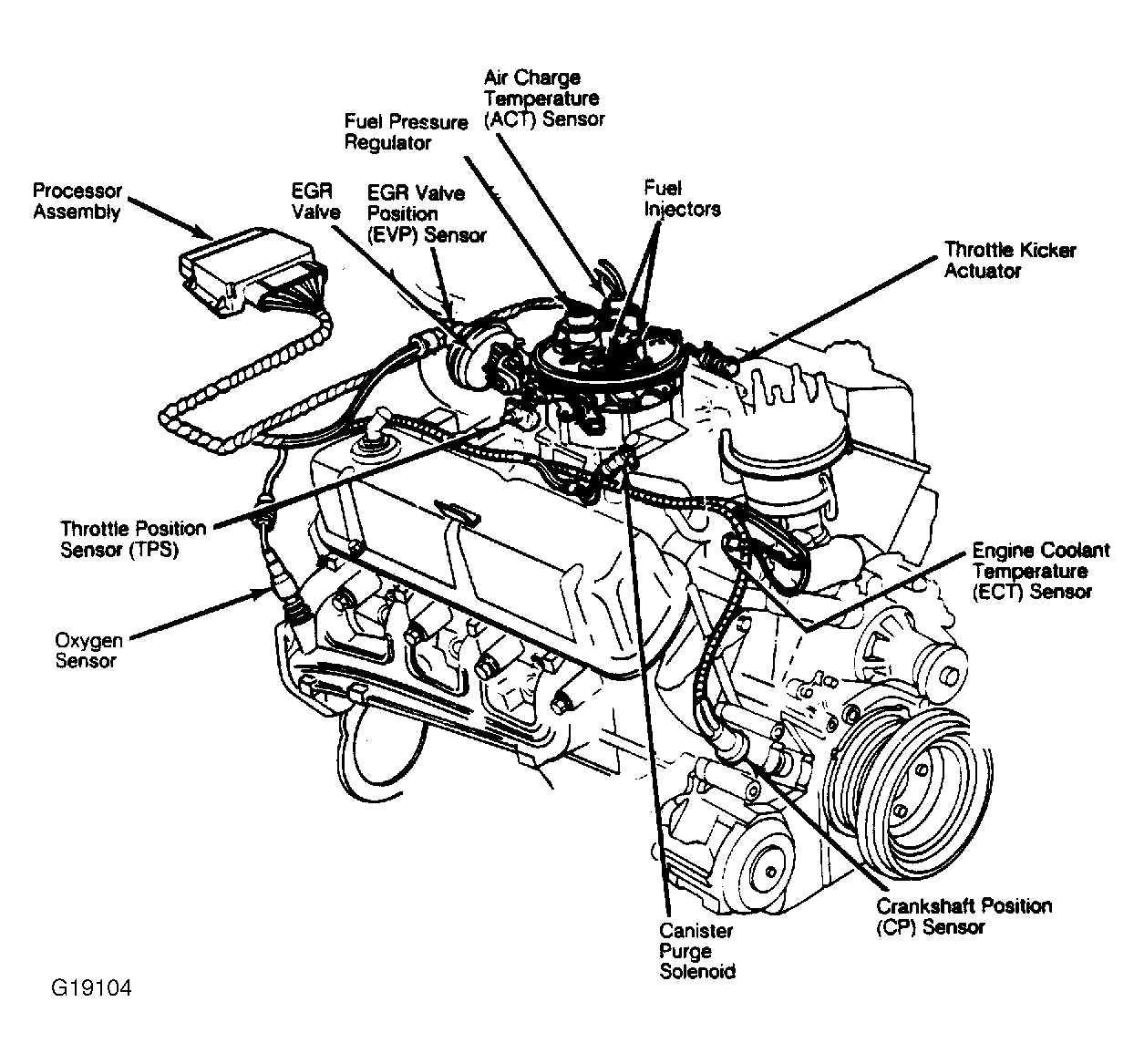 Air Charge Temperature (ACT) Sensor

Fuel Pressure Regulator

Processor Assembly

EGR Valve

EGR Valve Position (EVP) Sensor

Fuel Injectors

Throttle Kicker Actuator

Throttle Position Sensor (TPS)

Engine Coolant Temperature (ECT) Sensor

Oxygen Sensor

Crankshaft Position (CP) Sensor

Canister Purge Solenoid

G19104