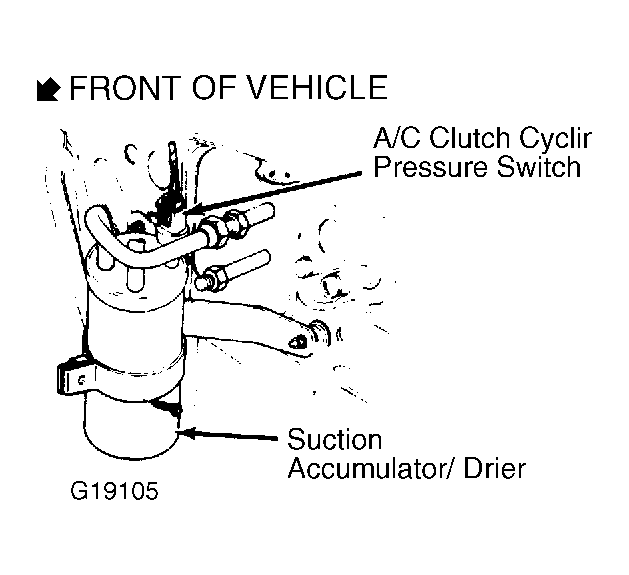 FRONT OF VEHICLE

A/C Clutch Cyclir
Pressure Switch

Suction
Accumulator/ Drier

G19105