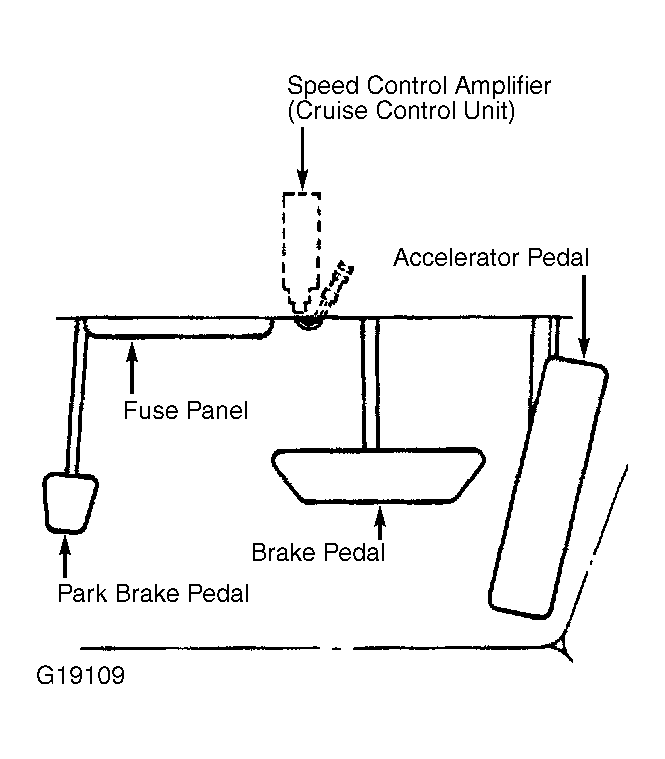 Speed Control Amplifier
(Cruise Control Unit)

Accelerator Pedal

Fuse Panel

Brake Pedal

Park Brake Pedal

G19109