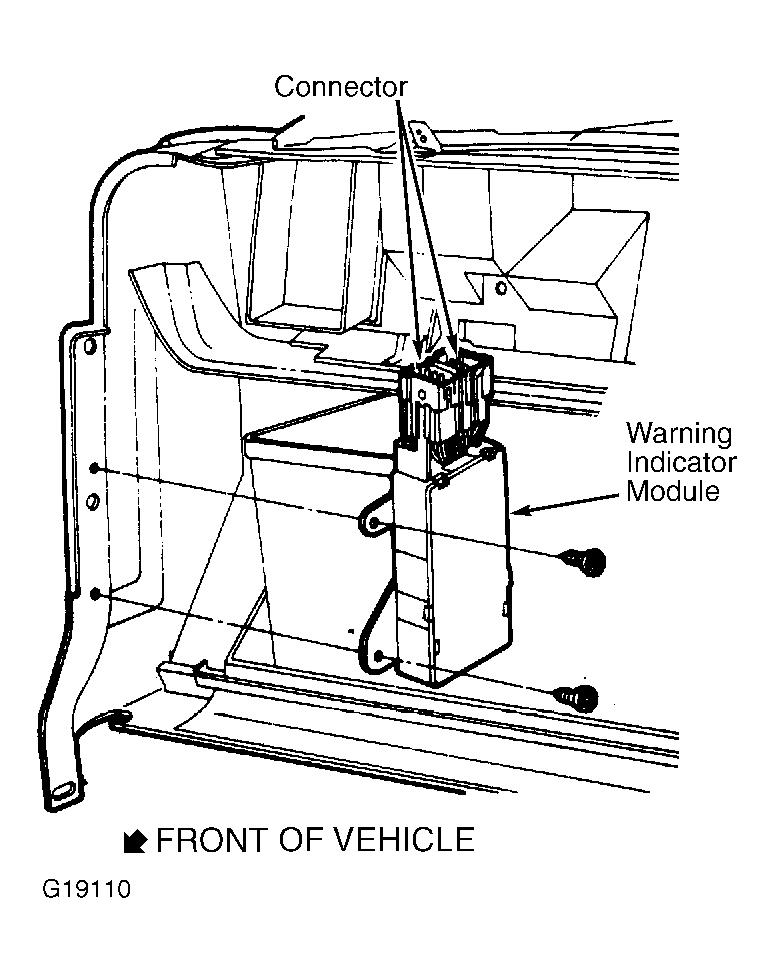 Connector

Warning Indicator Module

FRONT OF VEHICLE

G19110