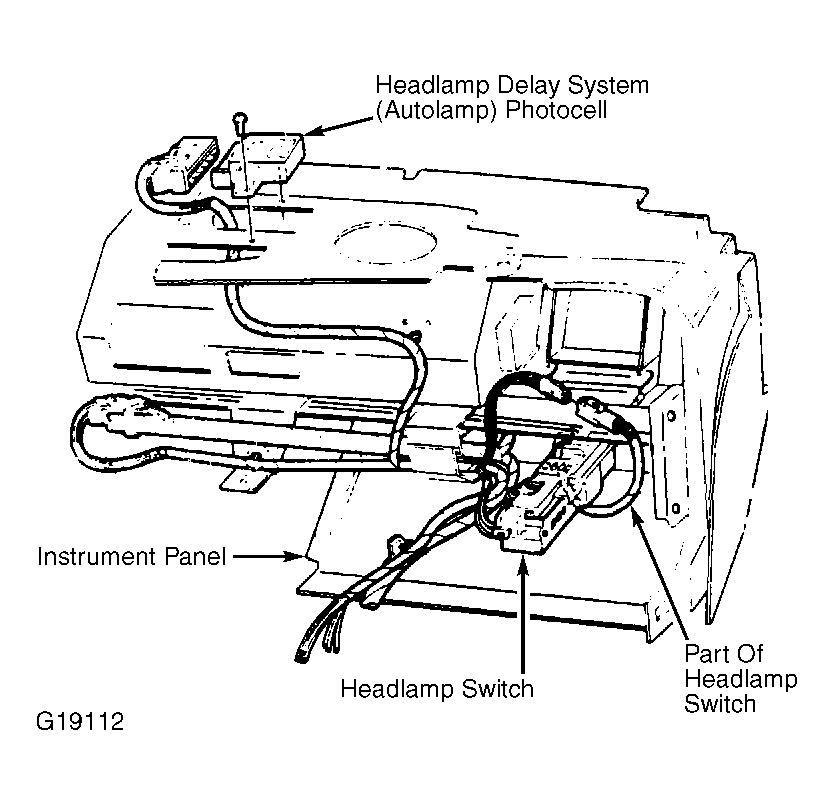 Headlamp Delay System (Autolamp) Photocell

Instrument Panel

Headlamp Switch

Part Of Headlamp Switch

G19112