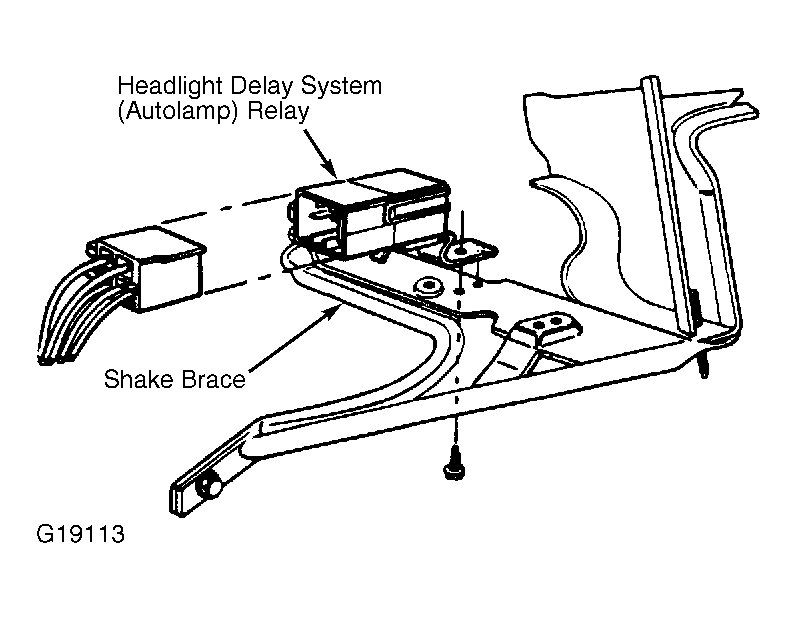 Headlight Delay System (Autolamp) Relay

Shake Brace

G19113