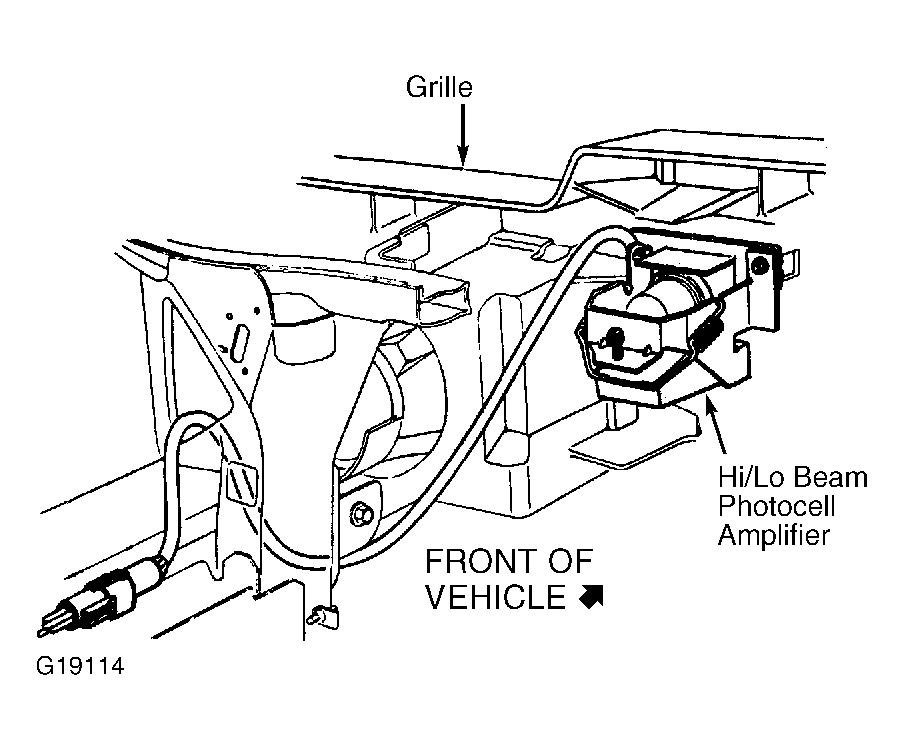 Grille

Hi/Lo Beam Photocell Amplifier

FRONT OF VEHICLE

G19114