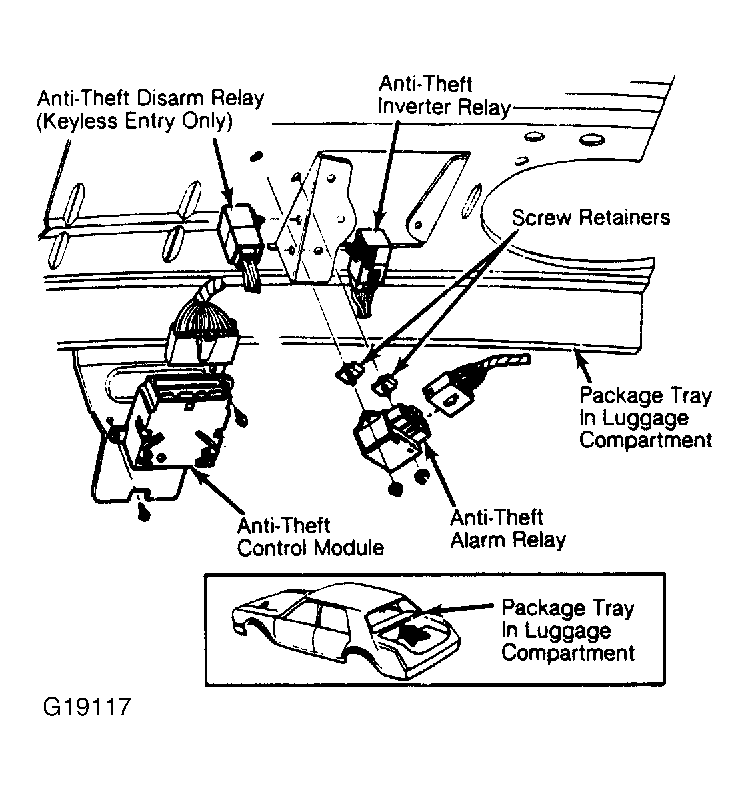 Anti-Theft Disarm Relay (Keyless Entry Only)

Anti-Theft Inverter Relay

Screw Retainers

Package Tray In Luggage Compartment

Anti-Theft Control Module

Anti-Theft Alarm Relay

Package Tray In Luggage Compartment

G19117