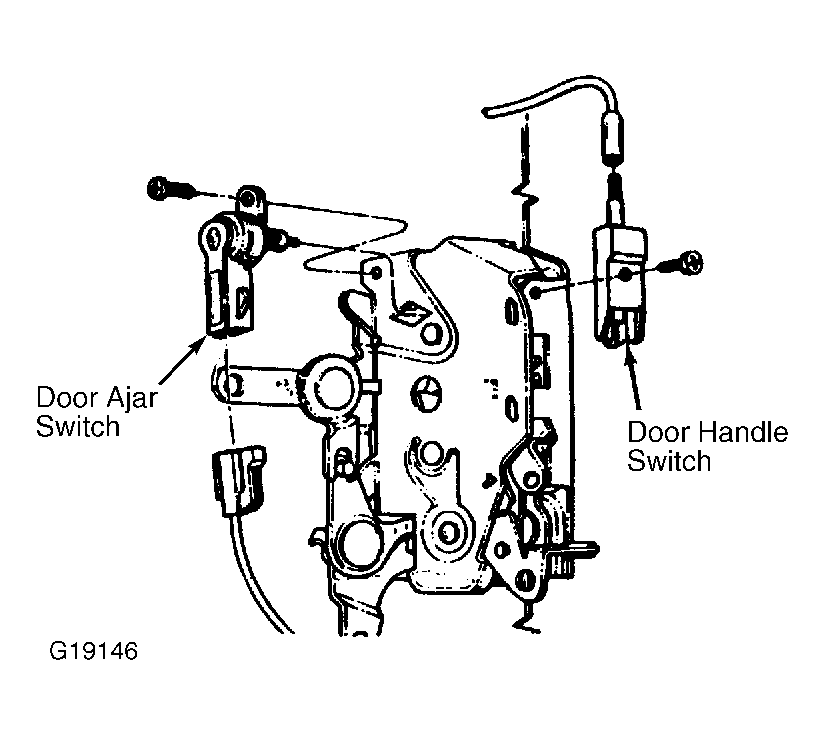 Door Ajar Switch

Door Handle Switch

G19146