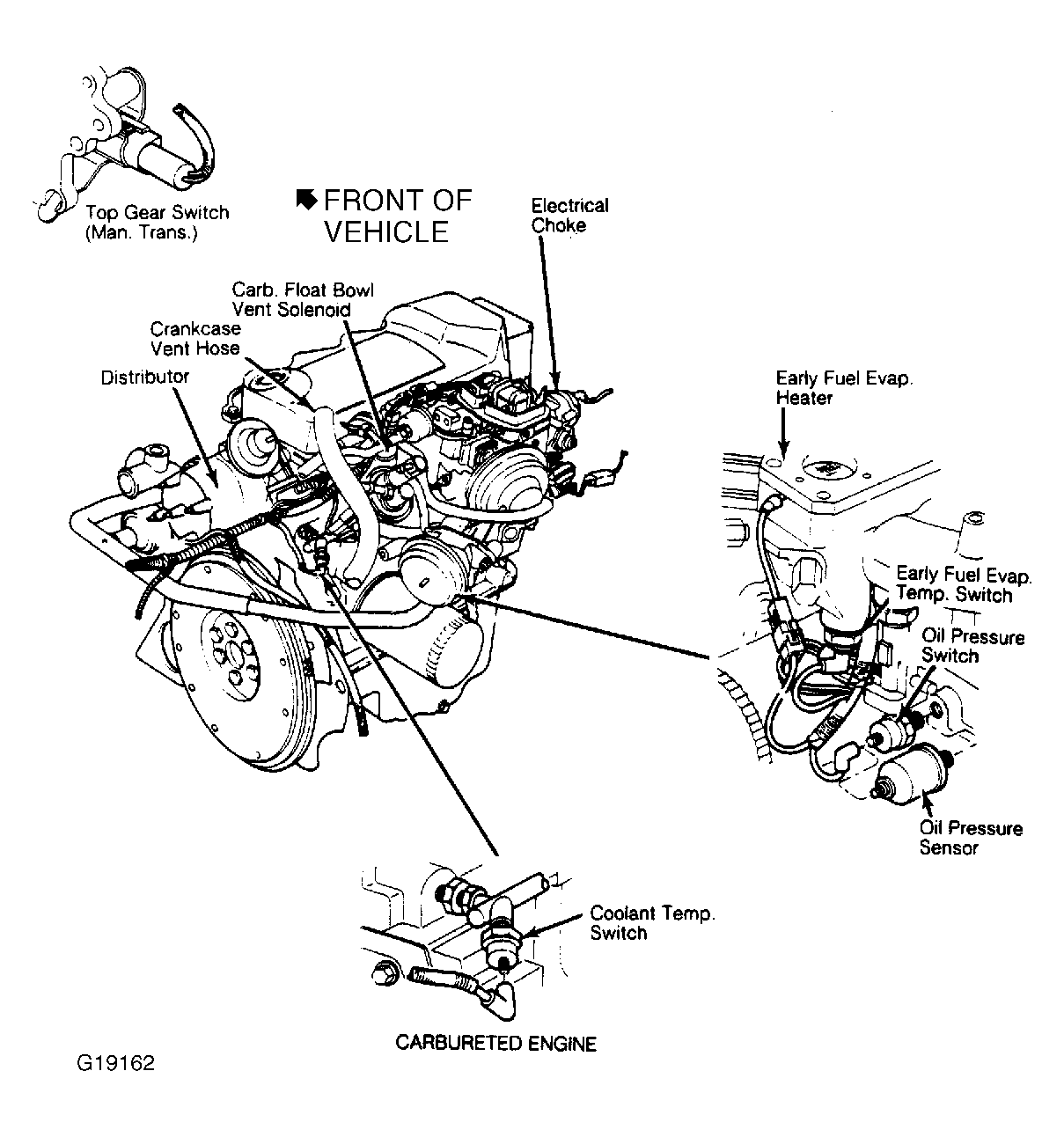 Top Gear Switch
(Man. Trans.)

FRONT OF VEHICLE

Electrical Choke

Carb. Float Bowl Vent Solenoid

Crankcase Vent Hose

Distributor

Early Fuel Evap. Heater

Early Fuel Evap. Temp. Switch

Oil Pressure Switch

Oil Pressure Sensor

Coolant Temp. Switch

CARBURETED ENGINE

G19162