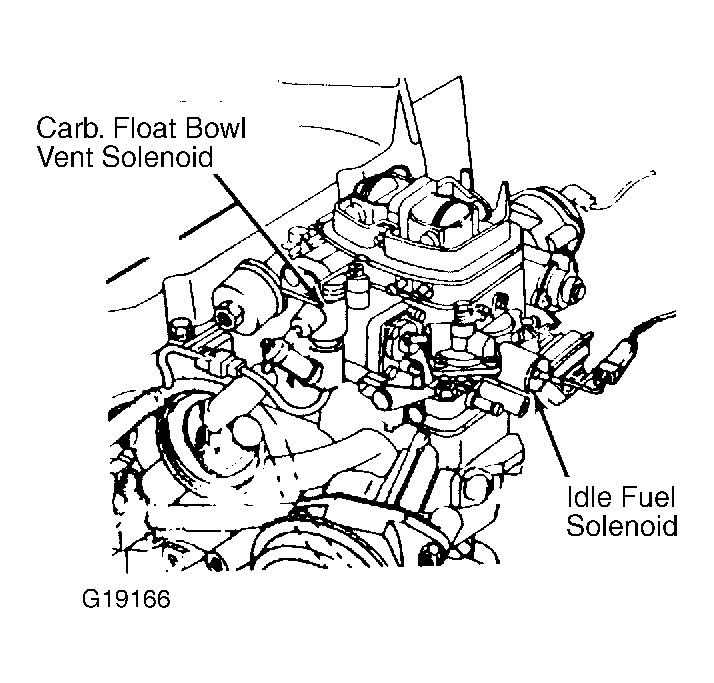 Carb. Float Bowl Vent Solenoid

Idle Fuel Solenoid

G19166