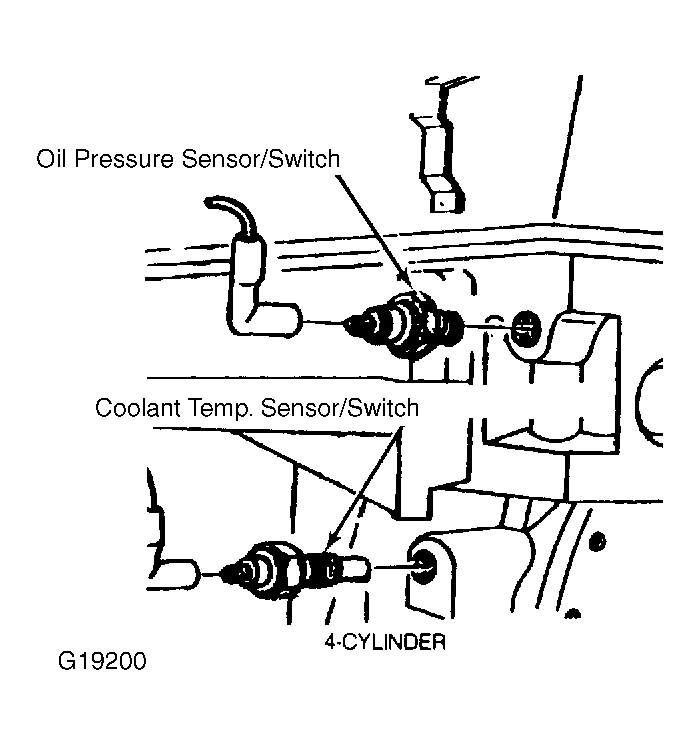 Oil Pressure Sensor/Switch

Coolant Temp. Sensor/Switch

4-CYLINDER

G19200