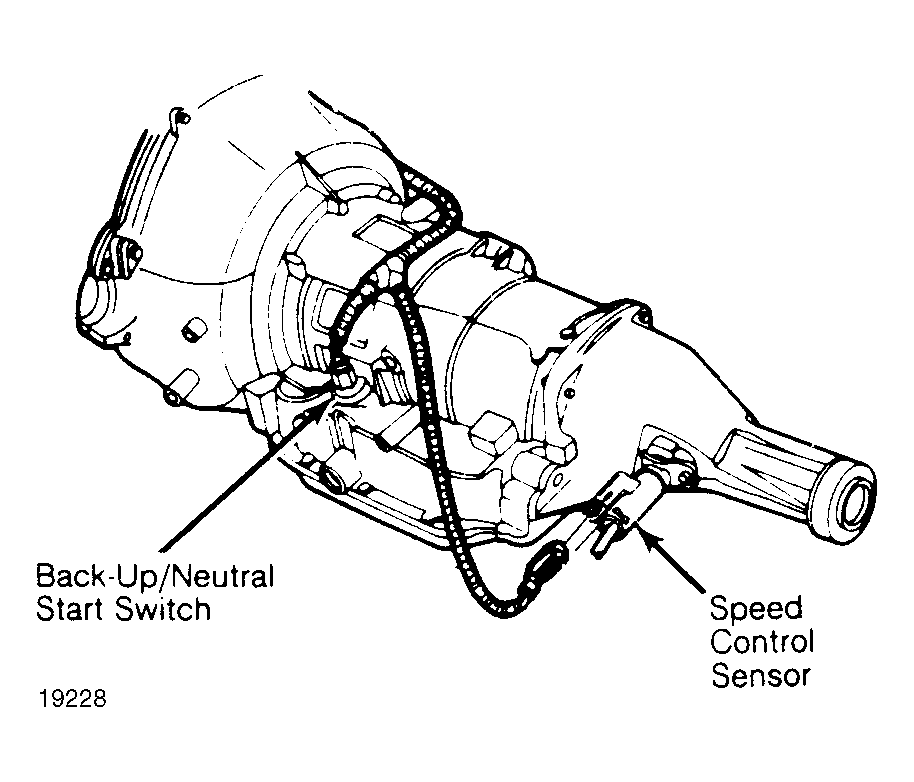 Back-Up/Neutral Start Switch

Speed Control Sensor

19228