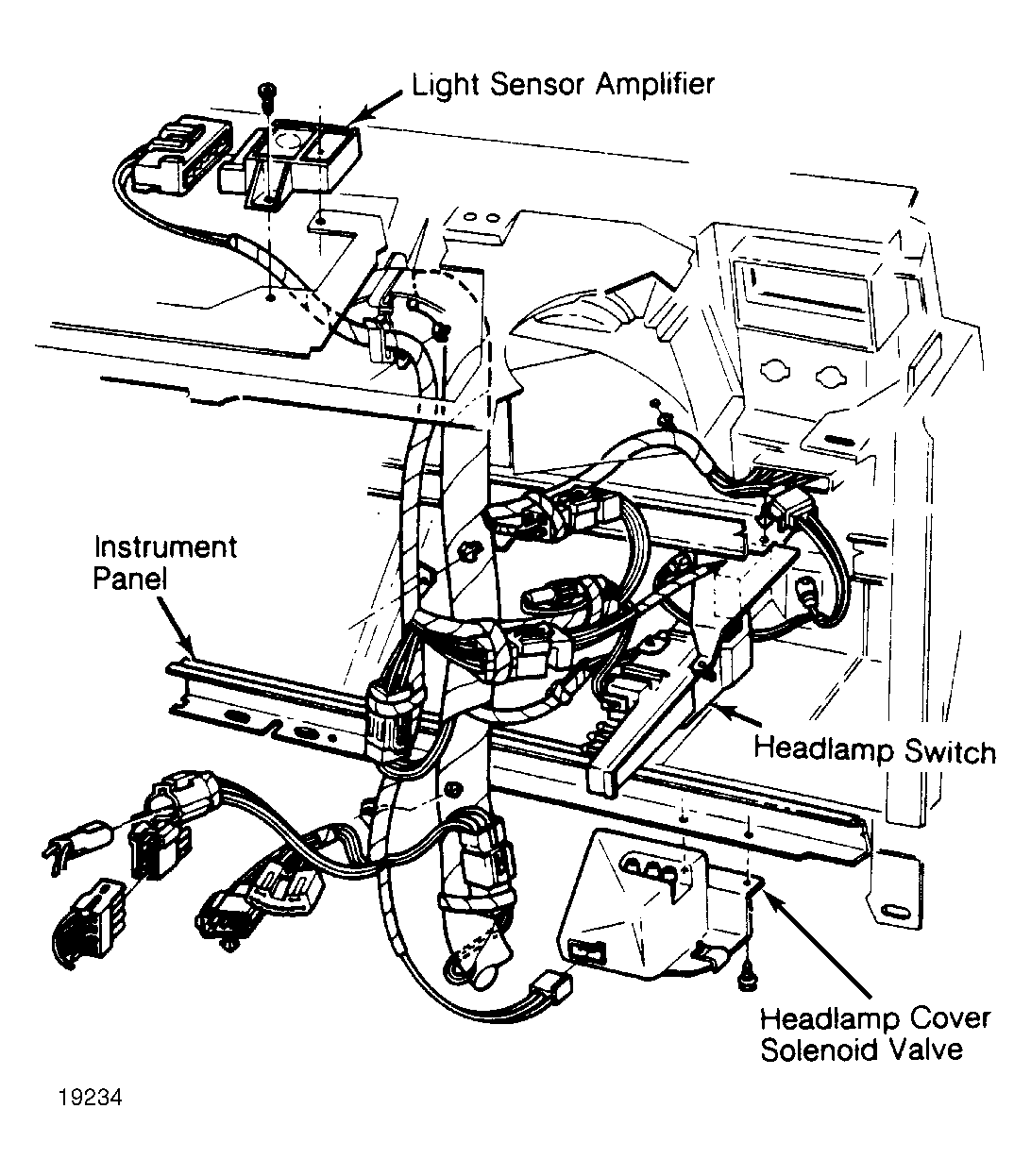 Light Sensor Amplifier

Instrument Panel

Headlamp Switch

Headlamp Cover Solenoid Valve

19234