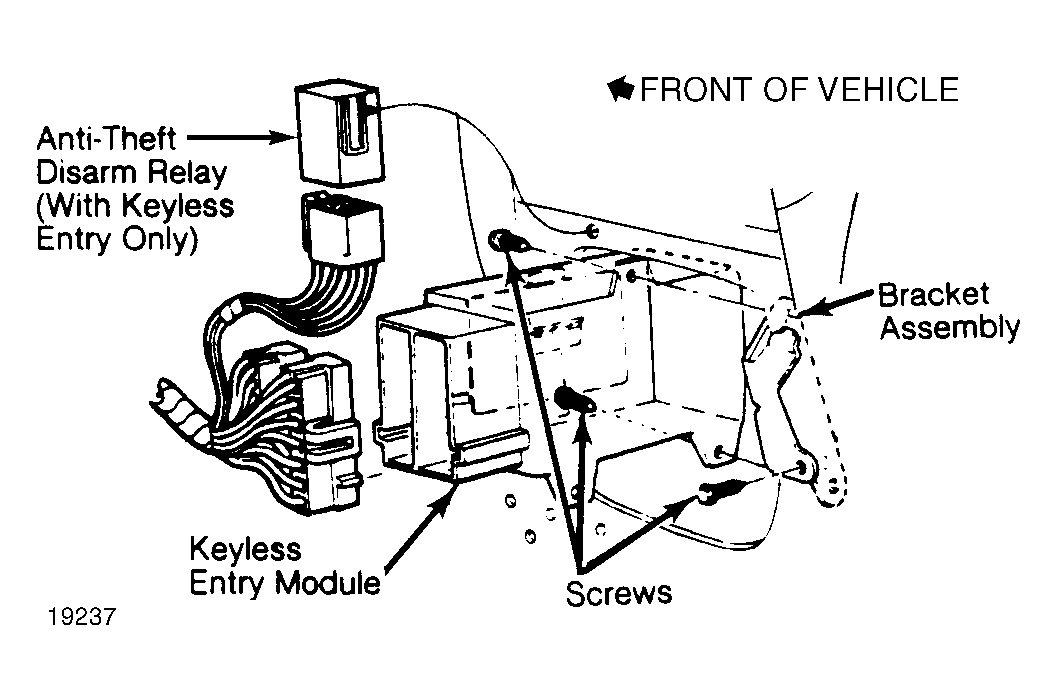 FRONT OF VEHICLE

Anti-Theft Disarm Relay (With Keyless Entry Only)

Bracket Assembly

Keyless Entry Module

Screws

19237