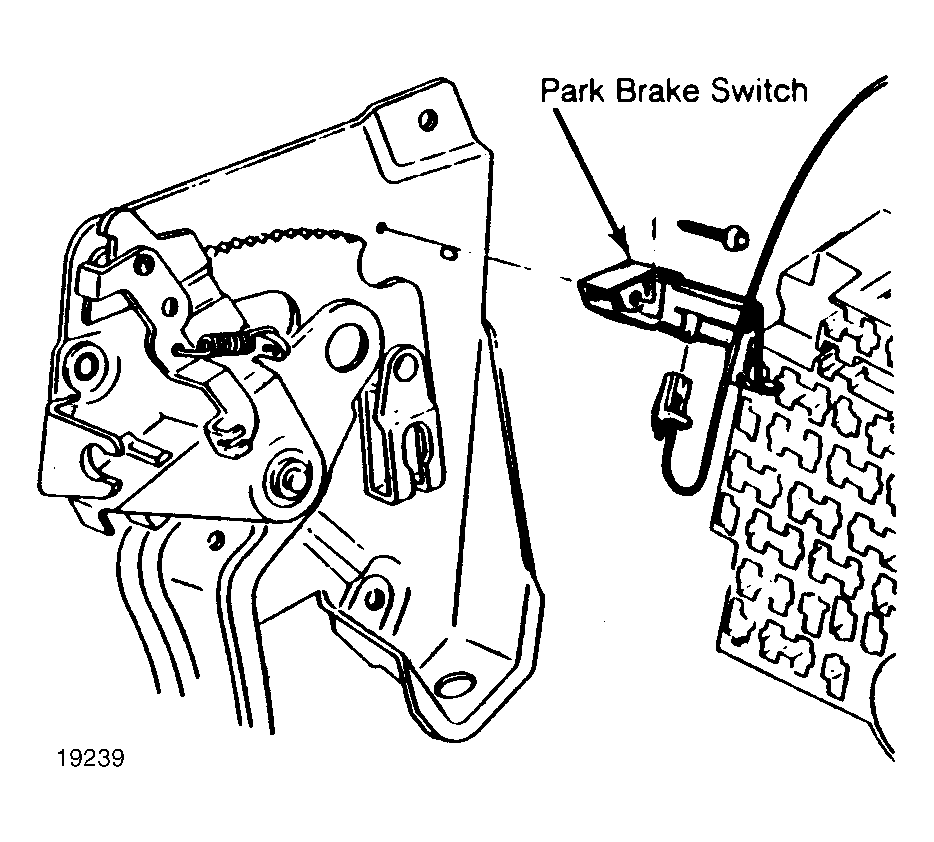 Park Brake Switch

19239