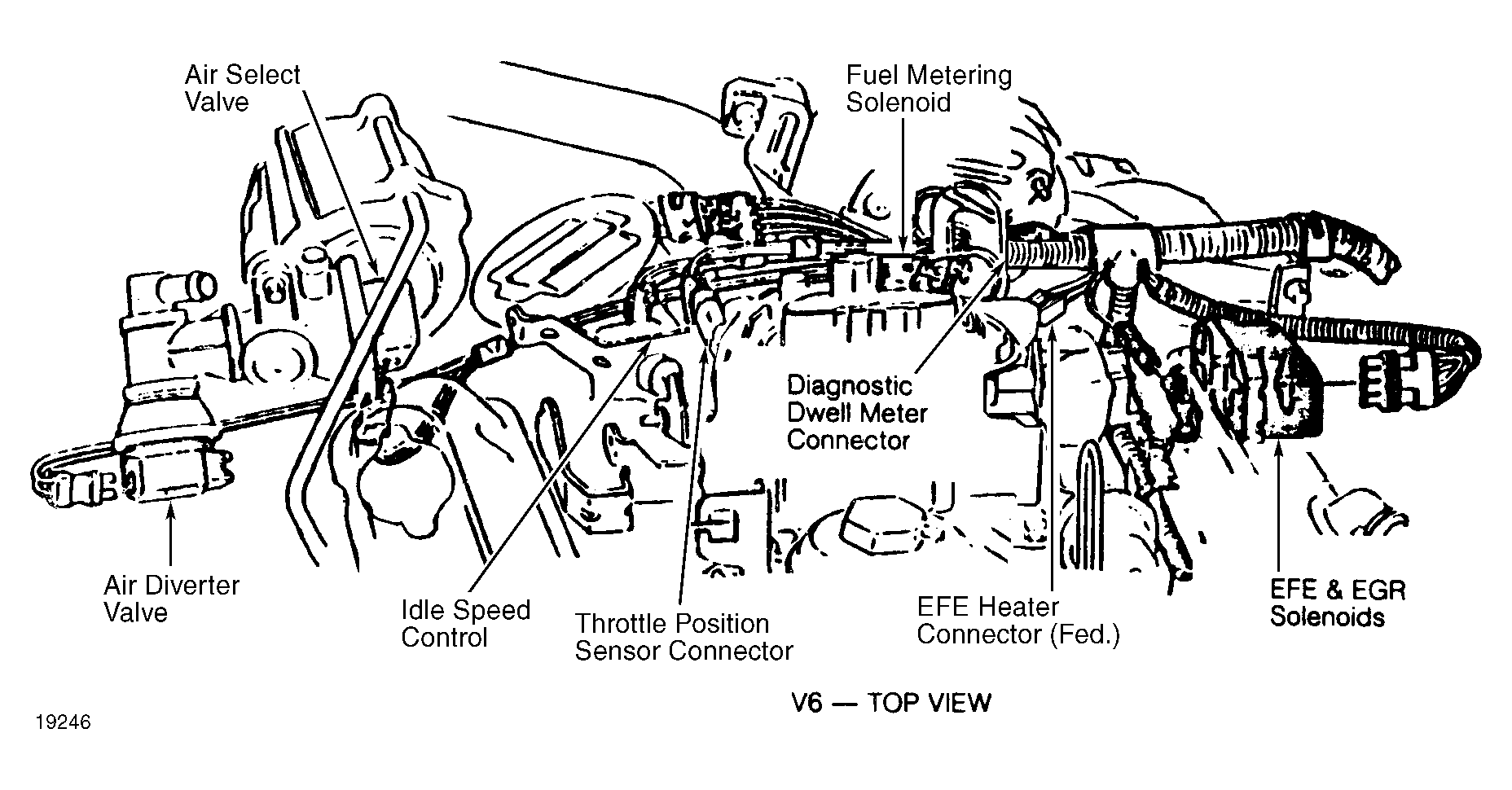 Air Select Valve

Fuel Metering Solenoid

Diagnostic Dwell Meter Connector

Air Diverter Valve

Idle Speed Control

Throttle Position Sensor Connector

EFE Heater Connector (Fed.)

EFE & EGR Solenoids

V6 — TOP VIEW

19246