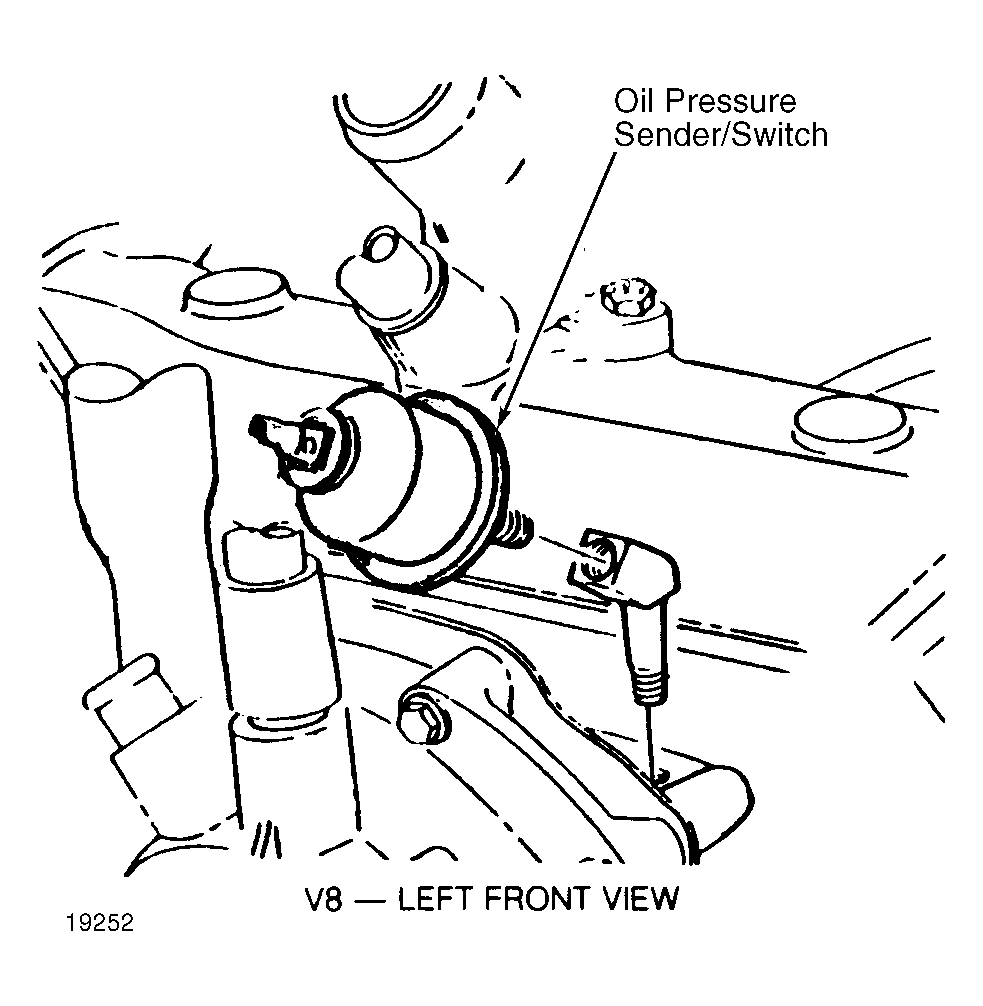 Oil Pressure
Sender/Switch

V8 — LEFT FRONT VIEW

19252