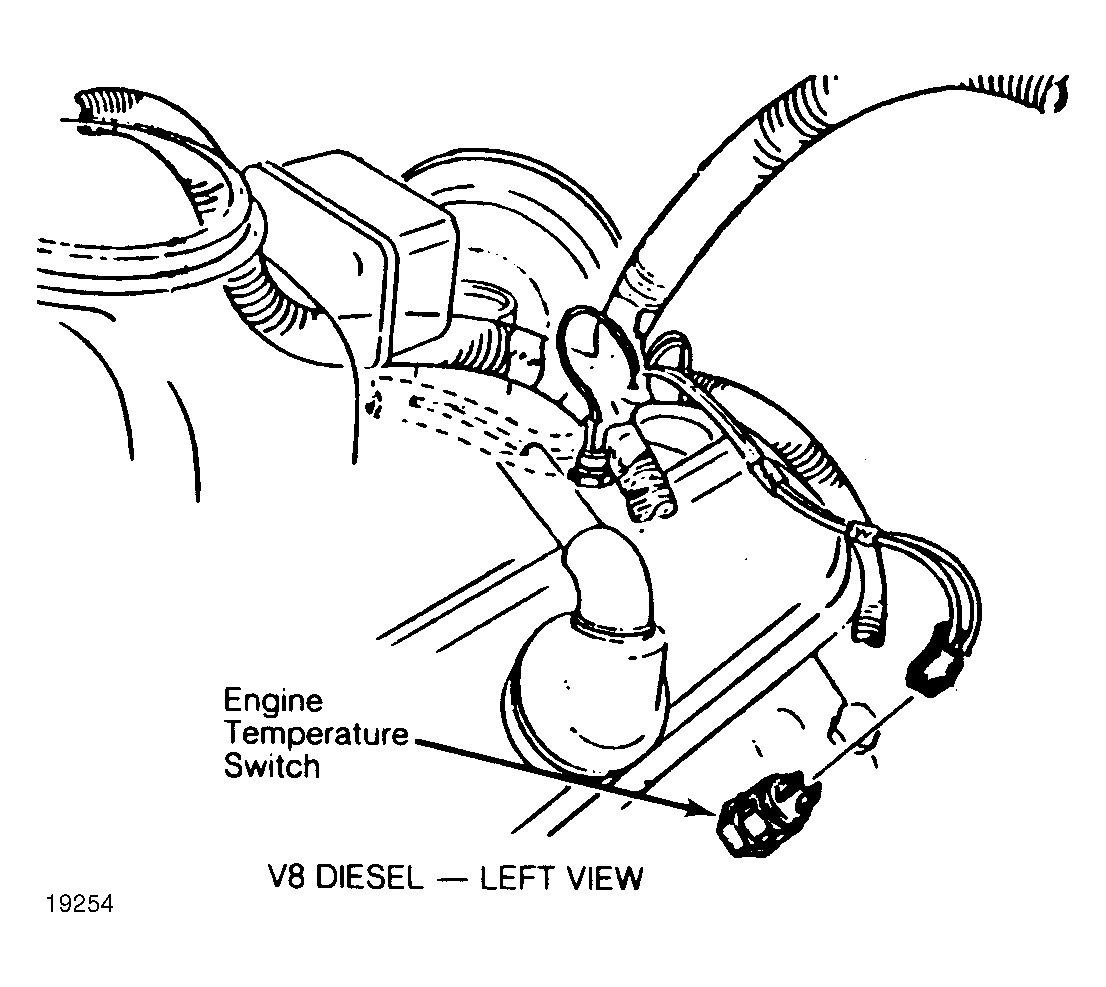 Engine
Temperature
Switch

V8 DIESEL — LEFT VIEW

19254