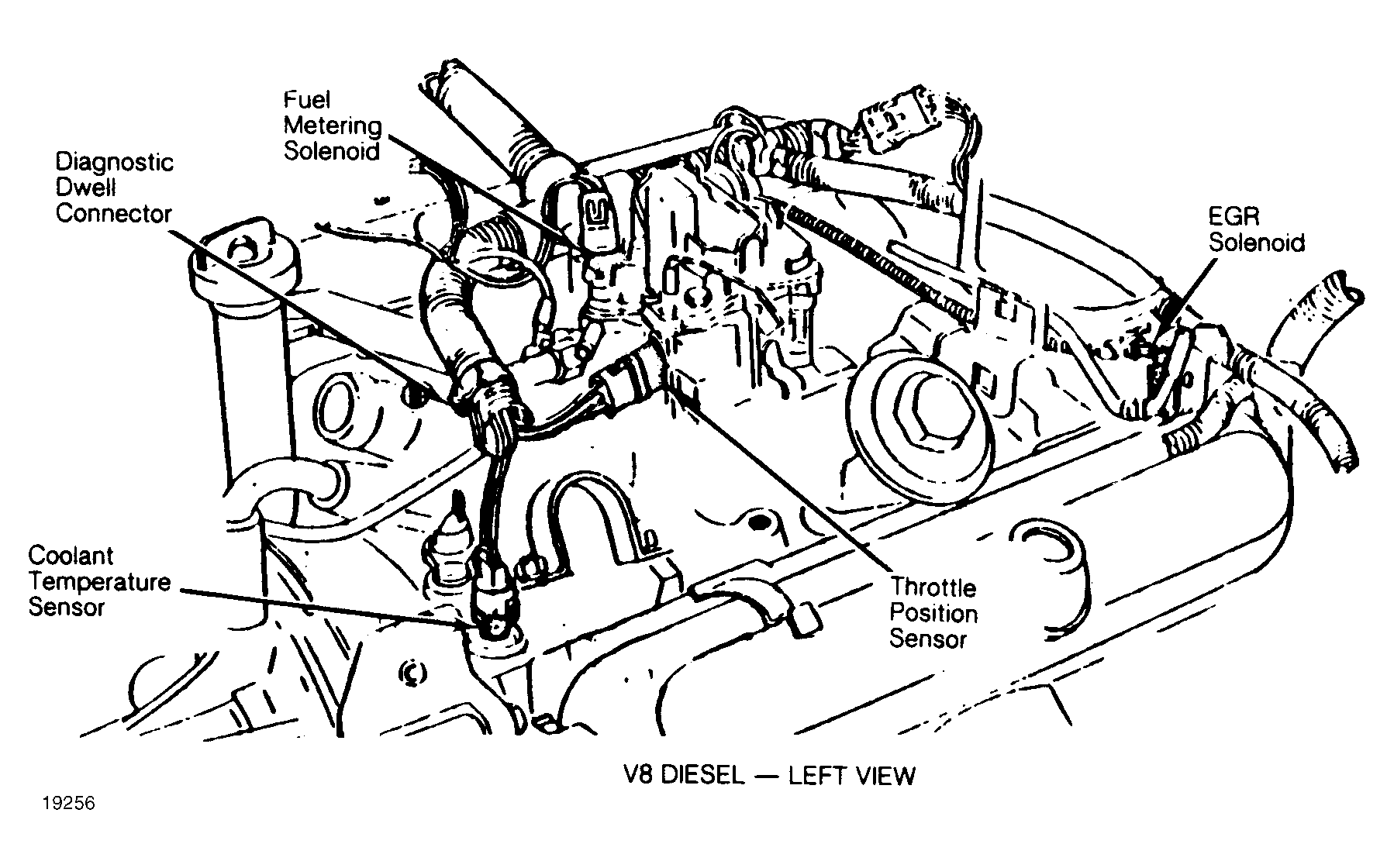 Fuel Metering Solenoid

Diagnostic Dwell Connector

EGR Solenoid

Coolant Temperature Sensor

Throttle Position Sensor

V8 DIESEL — LEFT VIEW

19256