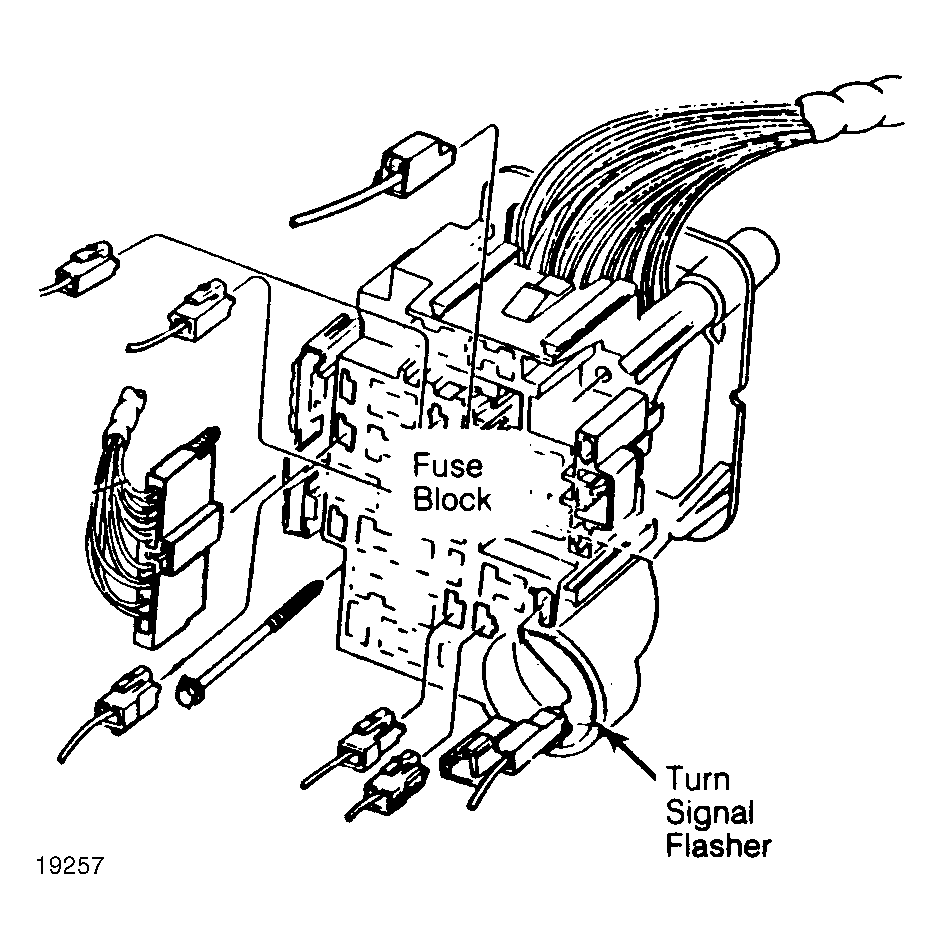 Fuse Block

Turn Signal Flasher

19257