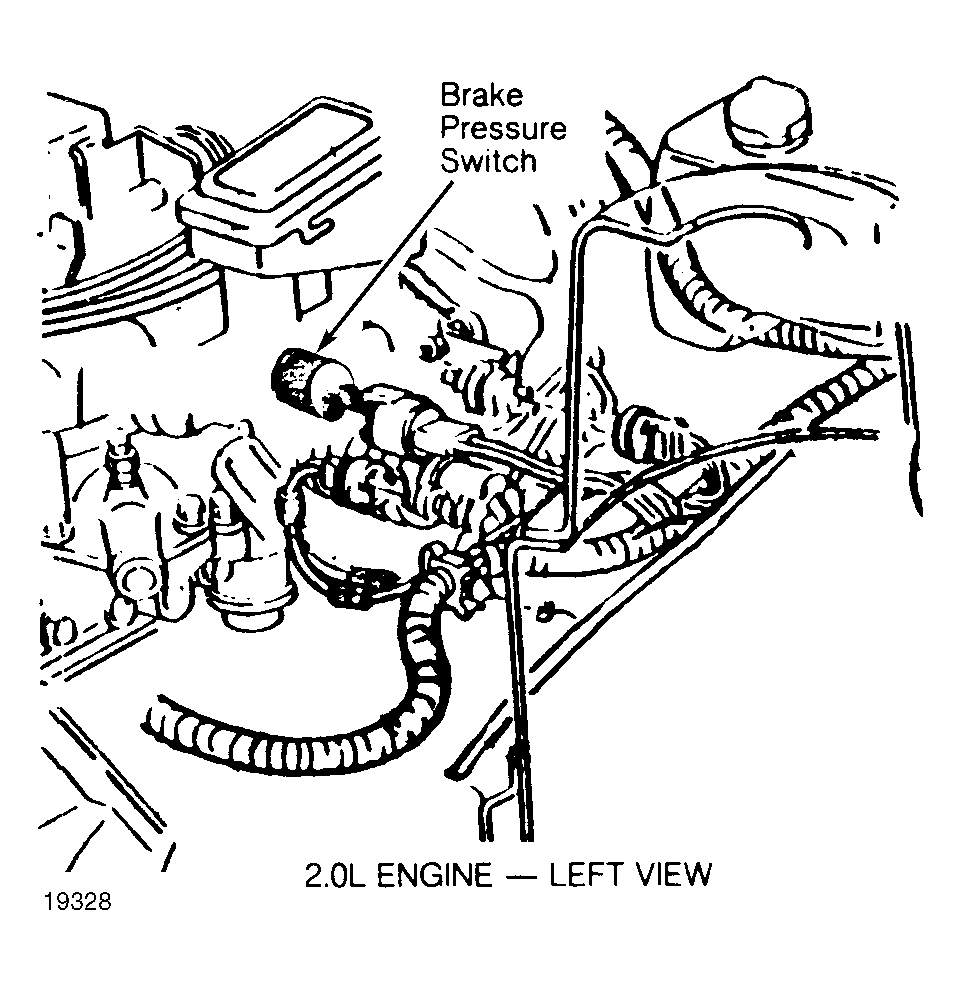 Brake Pressure Switch

2.0L ENGINE — LEFT VIEW

19328