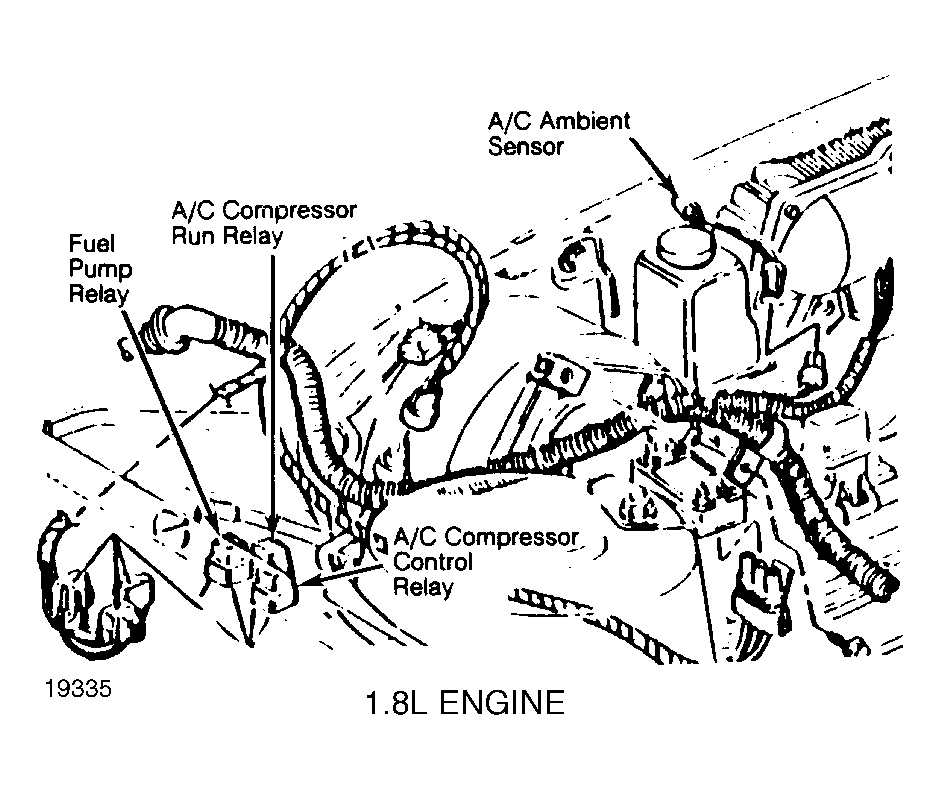 A/C Ambient Sensor

A/C Compressor Run Relay

Fuel Pump Relay

A/C Compressor Control Relay

19335

1.8L ENGINE