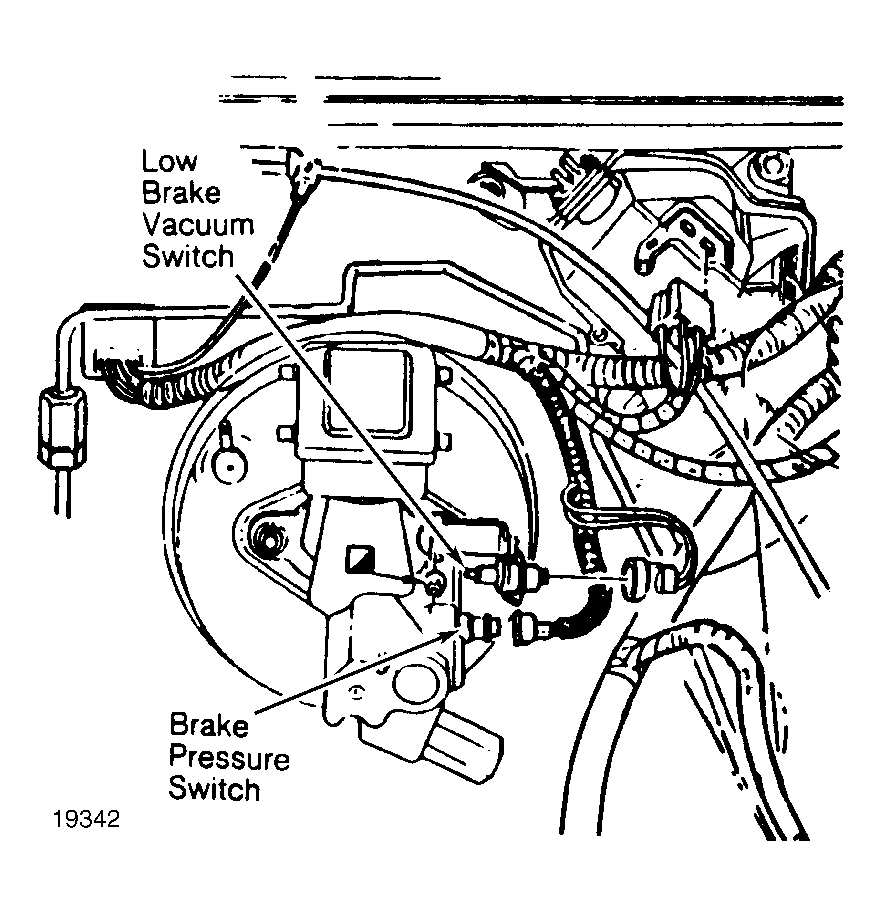 Low Brake Vacuum Switch

Brake Pressure Switch

19342