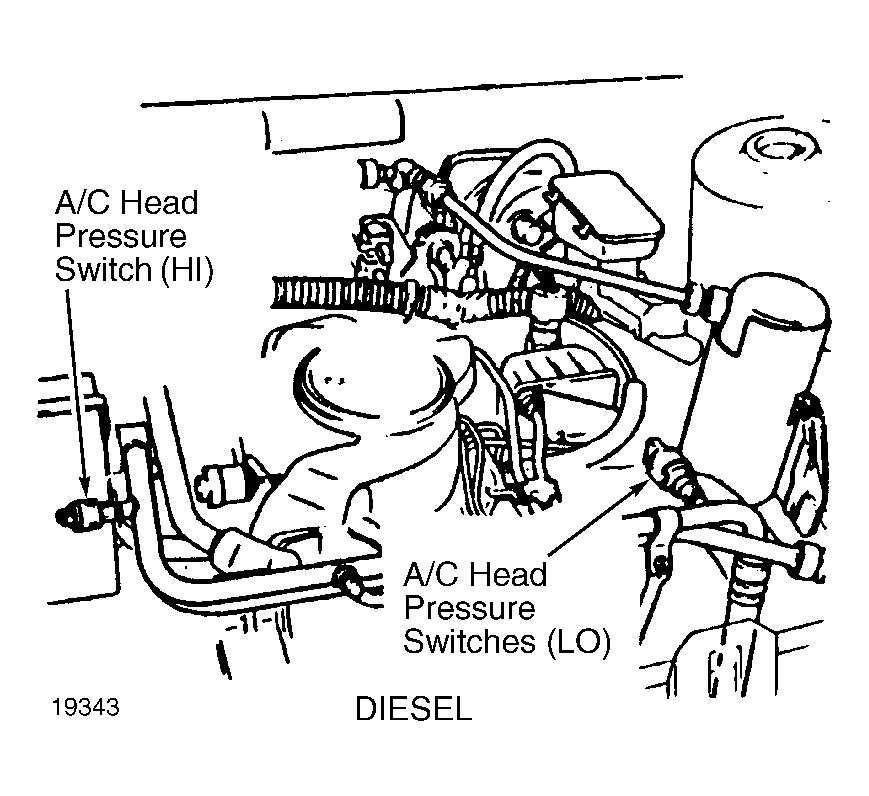 A/C Head Pressure Switch (HI)

A/C Head Pressure Switches (LO)

19343

DIESEL