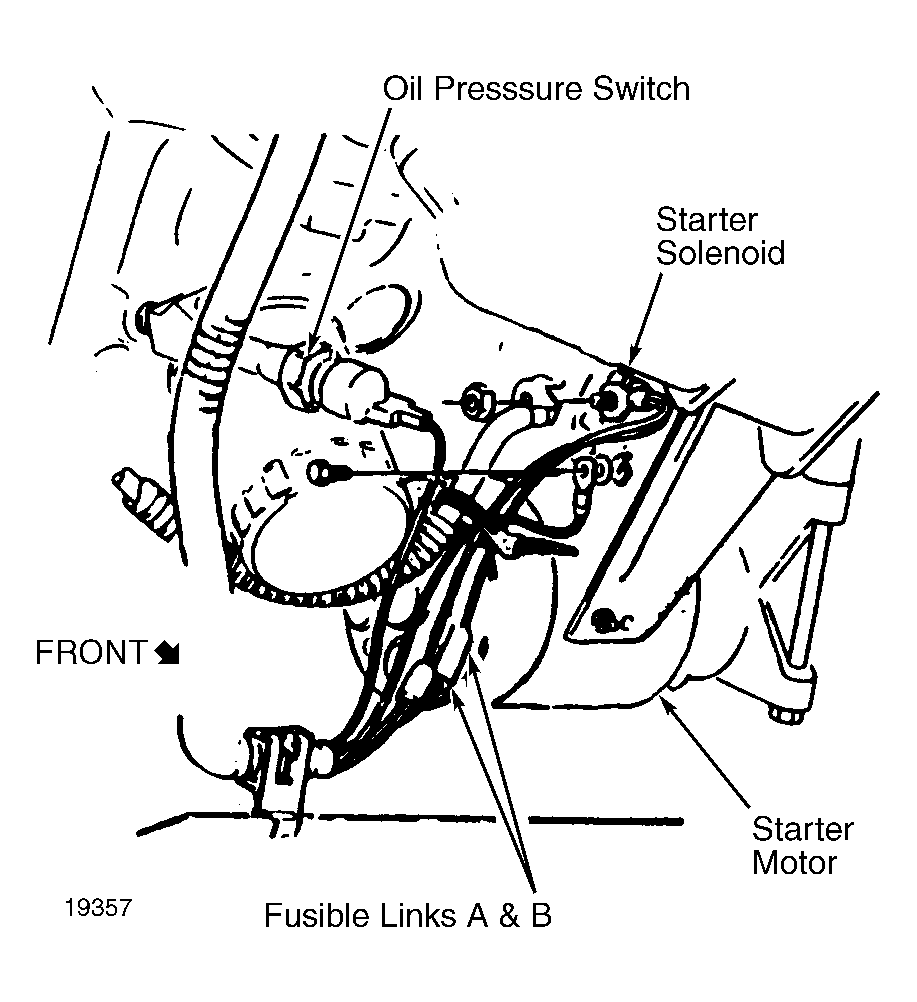 Oil Presssure Switch

Starter Solenoid

FRONT

Starter Motor

19357

Fusible Links A & B