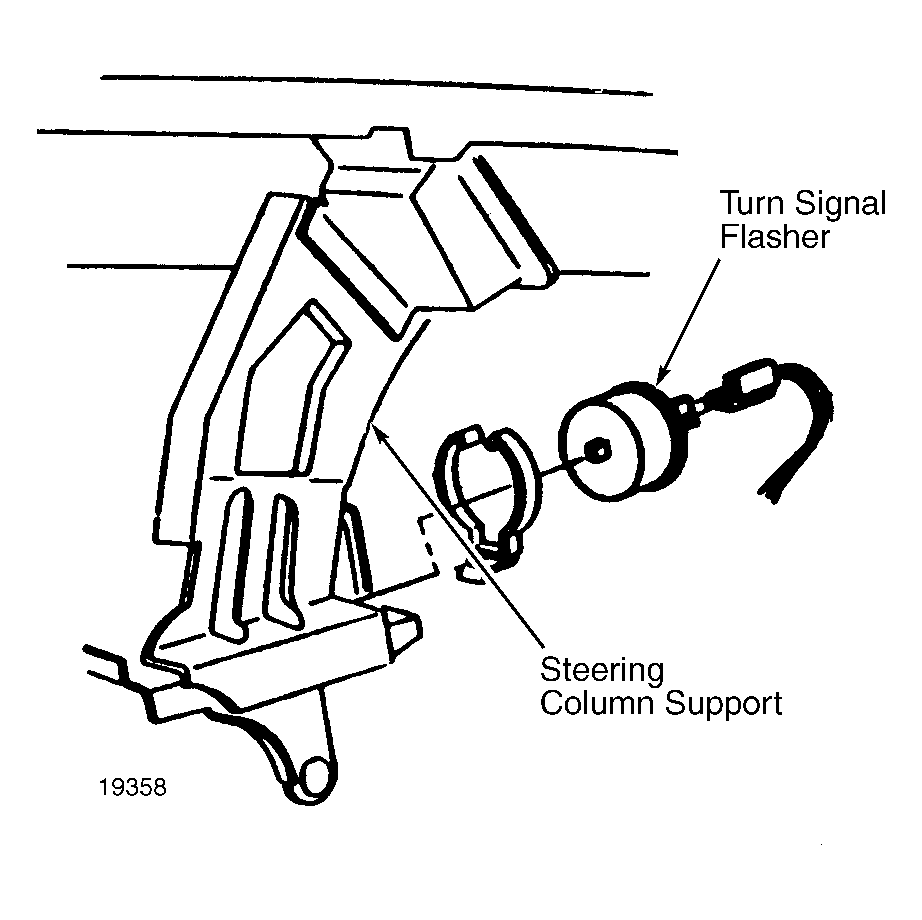 Turn Signal Flasher

Steering Column Support

19358