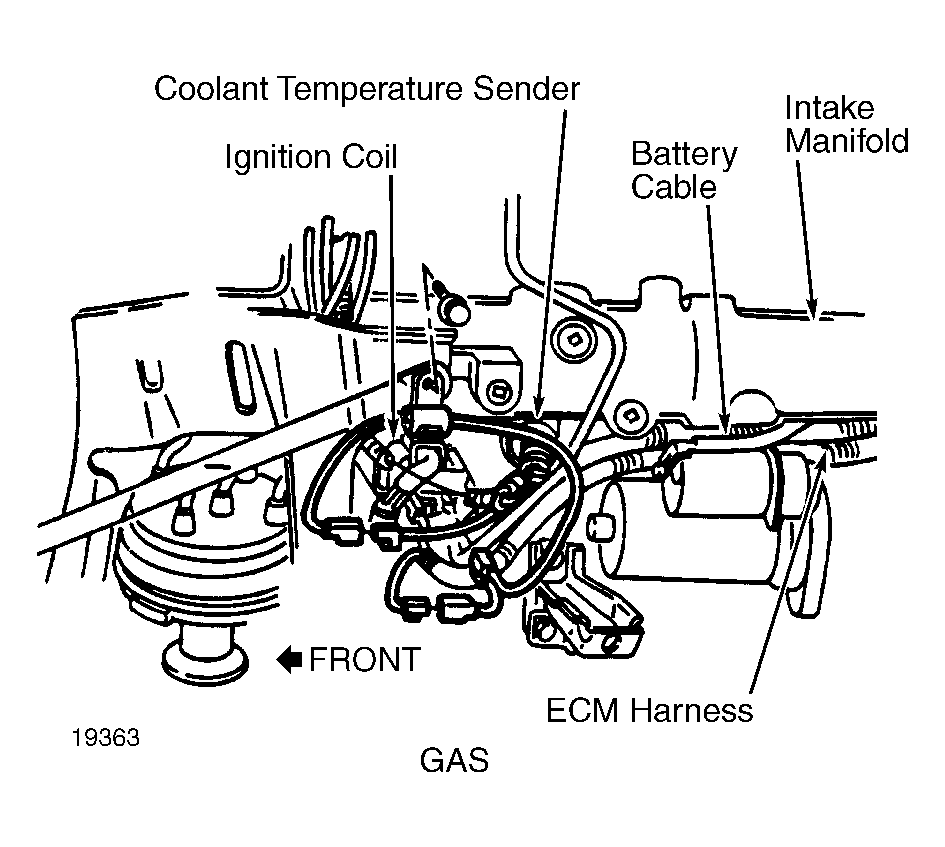 Coolant Temperature Sender

Intake Manifold

Ignition Coil

Battery Cable

FRONT

ECM Harness

19363

GAS