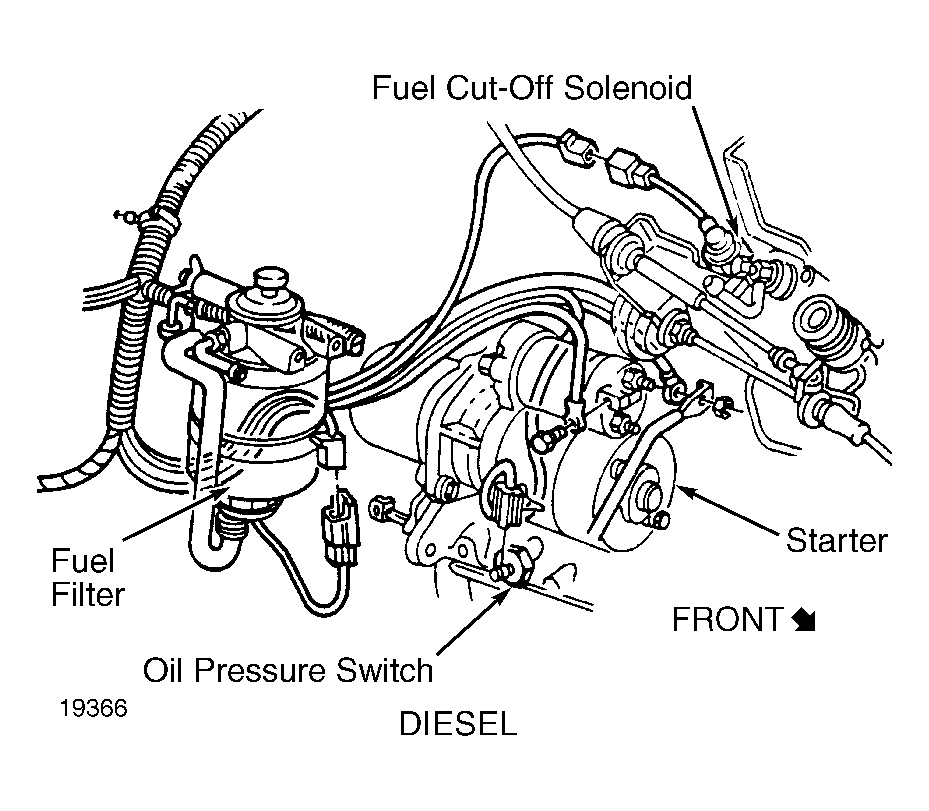 Fuel Cut-Off Solenoid

Fuel Filter

Starter

FRONT

Oil Pressure Switch

19366

DIESEL