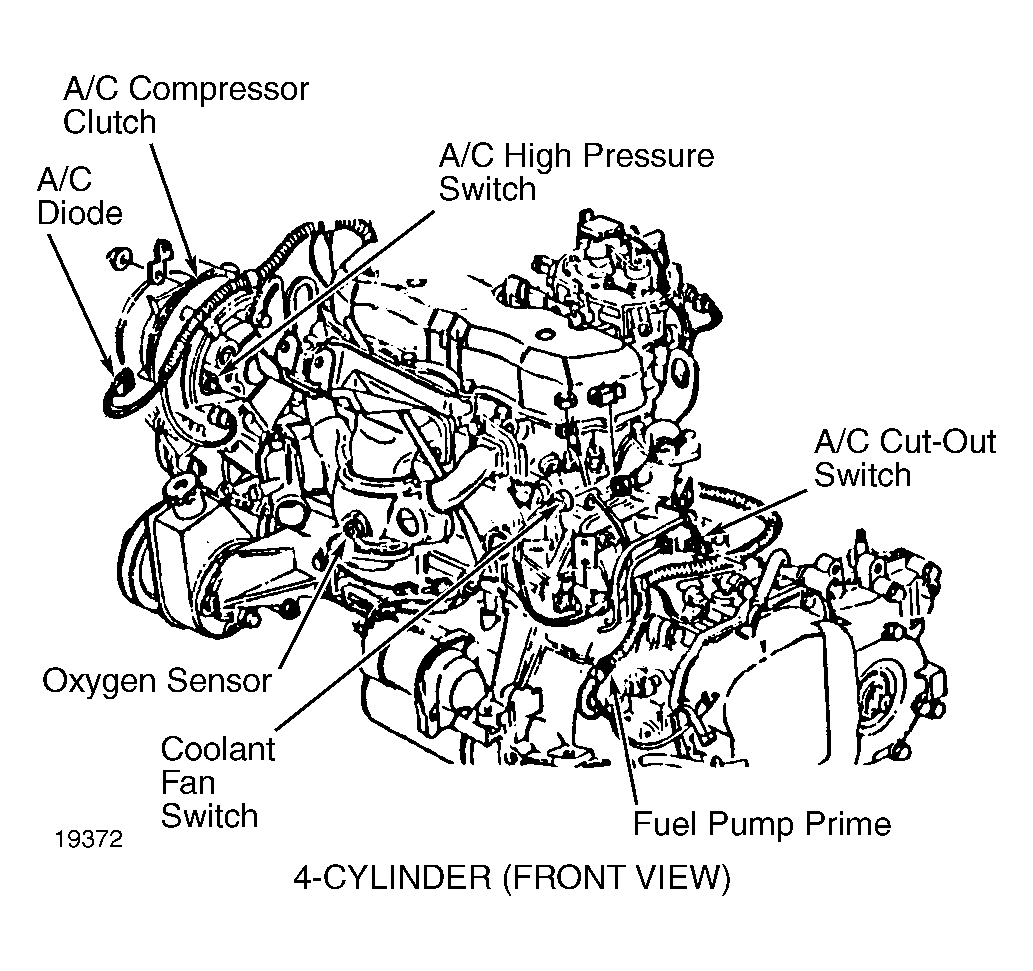 A/C Compressor Clutch

A/C Diode

A/C High Pressure Switch

A/C Cut-Out Switch

Oxygen Sensor

Coolant Fan Switch

Fuel Pump Prime

19372

4-CYLINDER (FRONT VIEW)