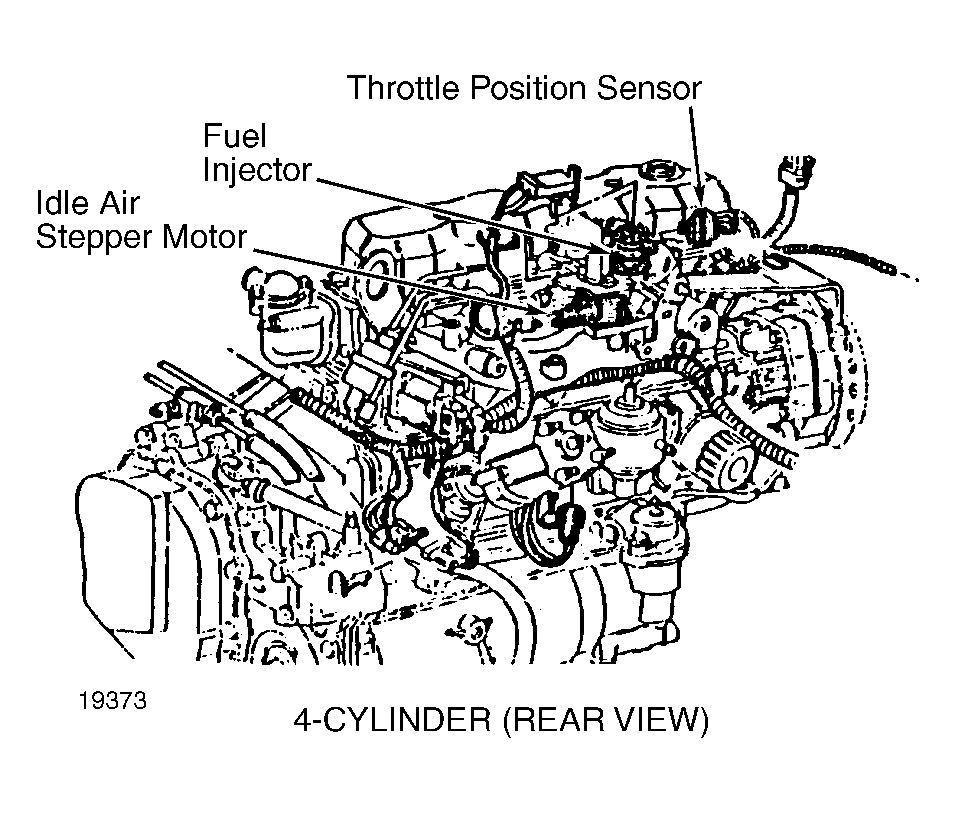 Throttle Position Sensor

Fuel Injector

Idle Air Stepper Motor

19373

4-CYLINDER (REAR VIEW)