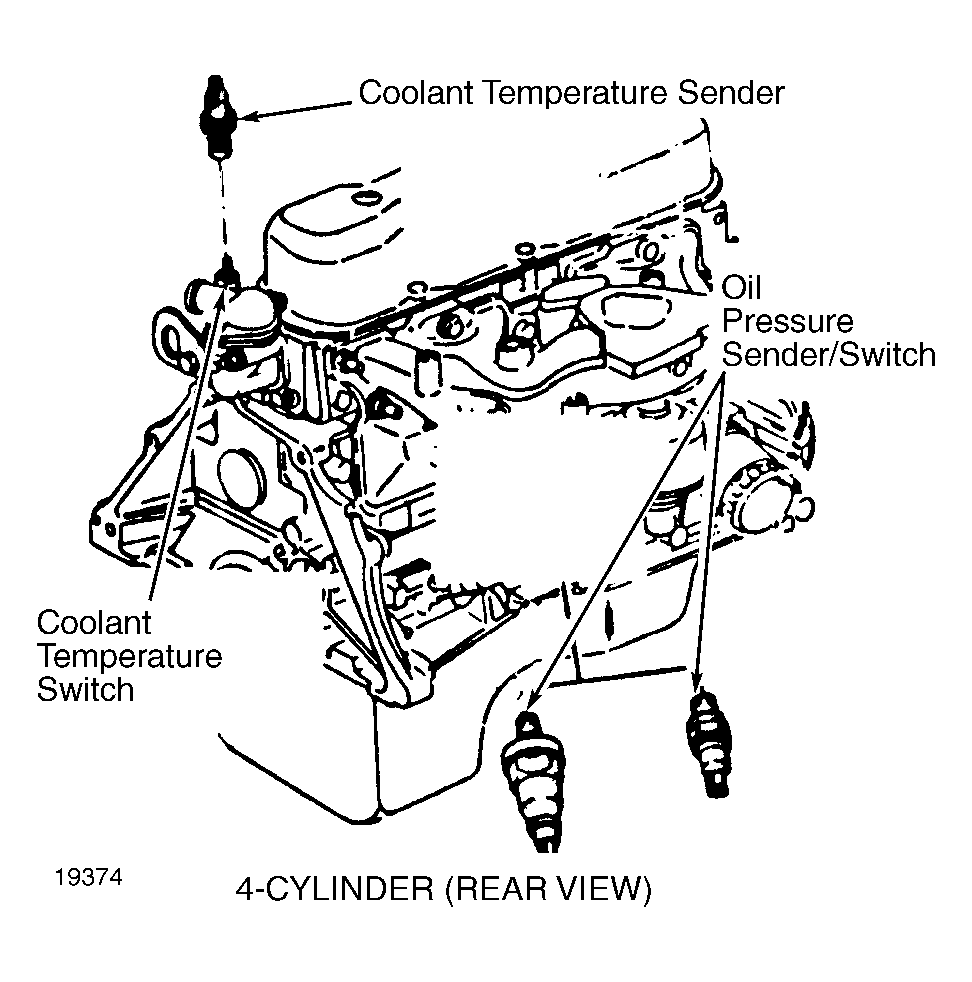 Coolant Temperature Sender

Oil Pressure Sender/Switch

Coolant Temperature Switch

19374

4-CYLINDER (REAR VIEW)