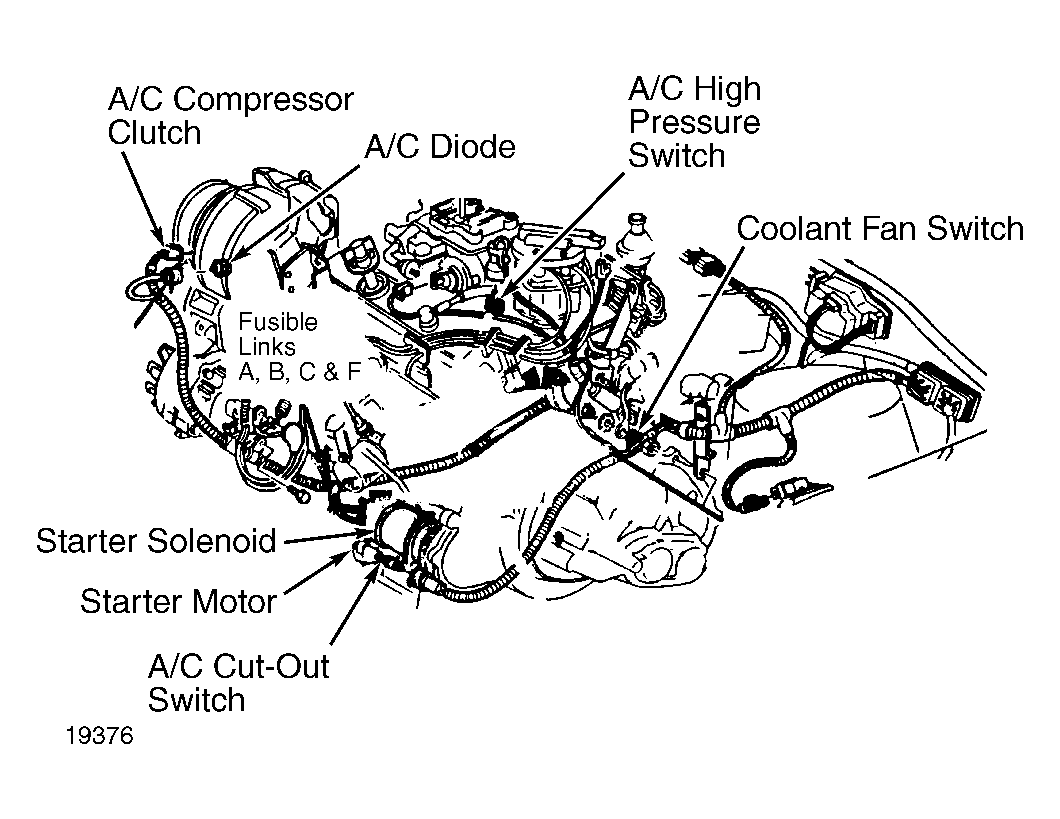 A/C Compressor Clutch

A/C Diode

A/C High Pressure Switch

Coolant Fan Switch

Fusible Links A, B, C & F

Starter Solenoid

Starter Motor

A/C Cut-Out Switch

19376