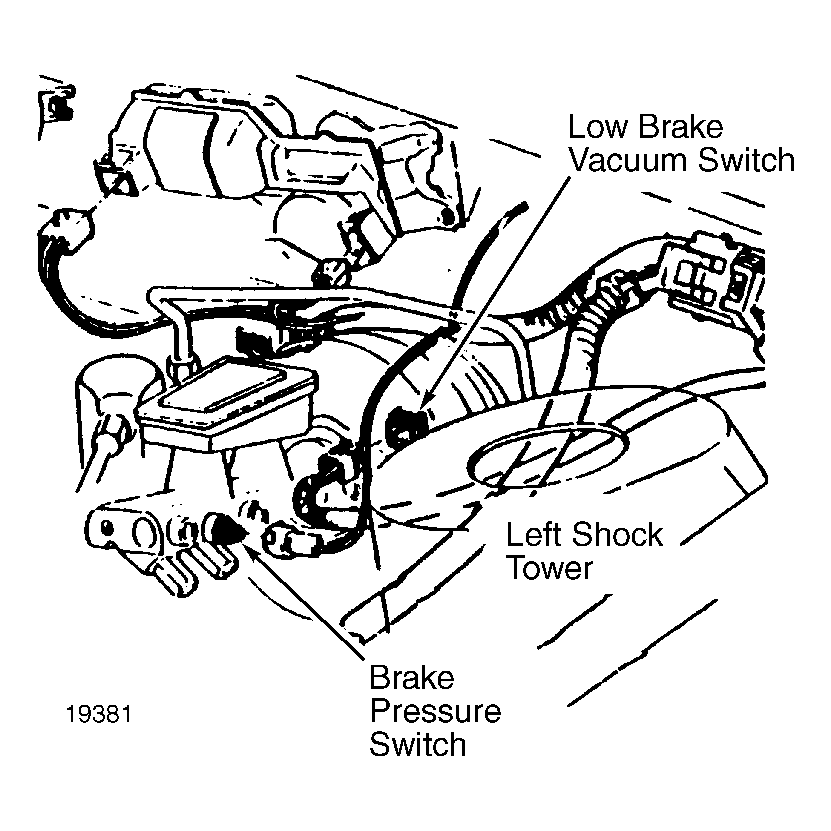 Low Brake Vacuum Switch

Left Shock Tower

Brake Pressure Switch

19381