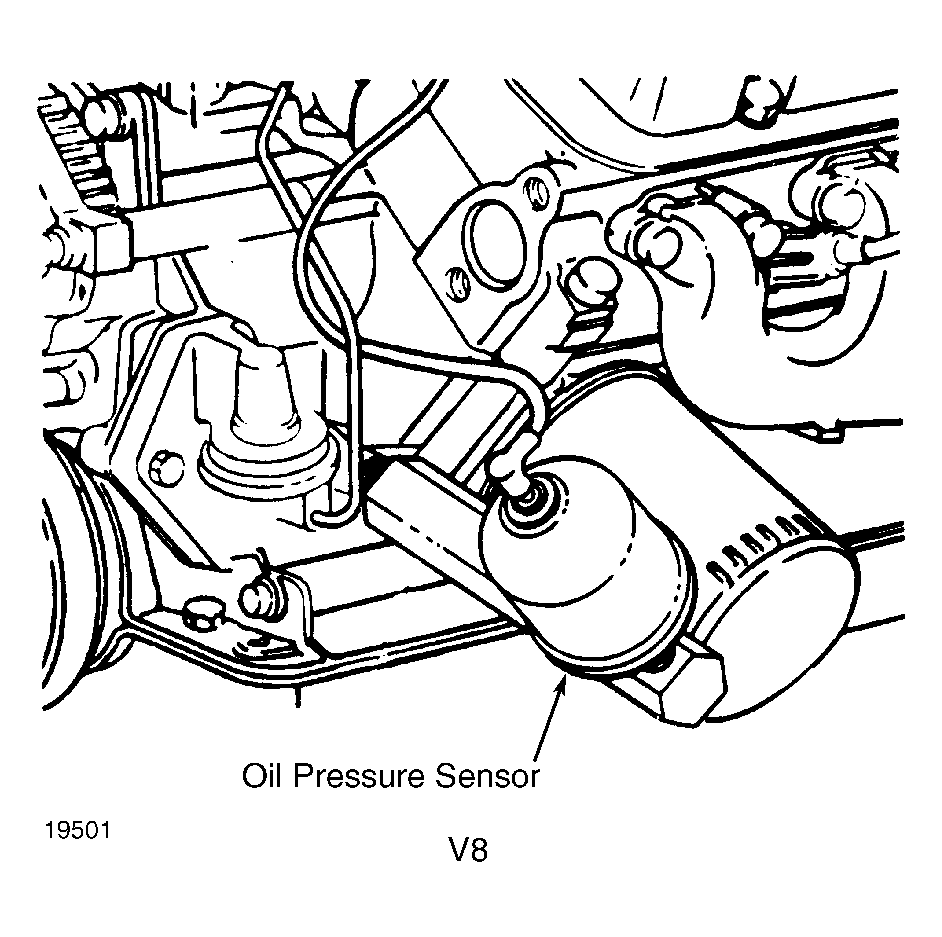 Oil Pressure Sensor

19501

V8